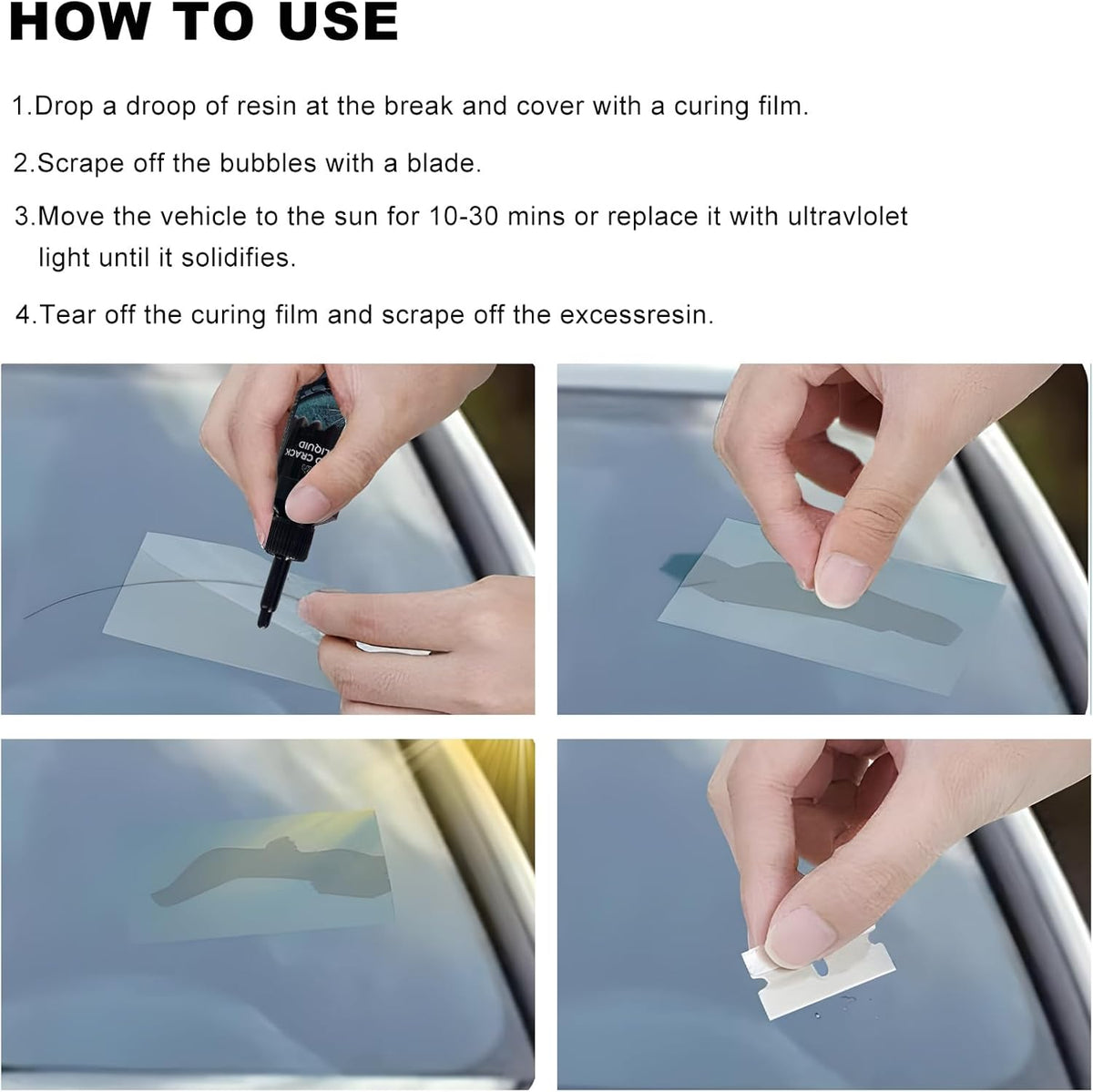 HOW TO USE

1.Drop a droop of resin at the break and cover with a curing film.

2.Scrape off the bubbles with a blade.

3.Move the vehicle to the sun for 10-30 mins or replace it with ultravlolet light until it solidifies.

4.Tear off the curing film and scrape off the excessresin.

CRACK LIQUID