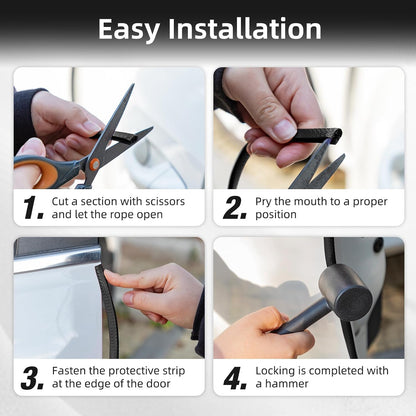 Easy Installation

1. Cut a section with scissors and let the rope open

2. Pry the mouth to a proper position

3. Fasten the protective strip at the edge of the door

4. Locking is completed with a hammer