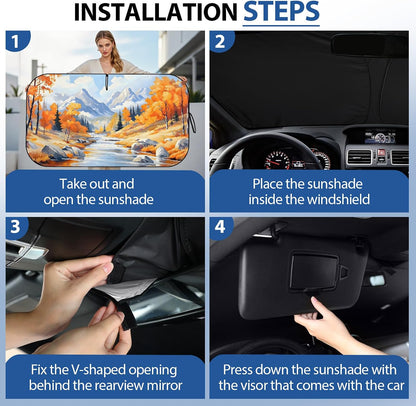 INSTALLATION STEPS

1

Take out and open the sunshade

2

Place the sunshade inside the windshield

3

Fix the V-shaped opening behind the rearview mirror

4

Press down the sunshade with the visor that comes with the car