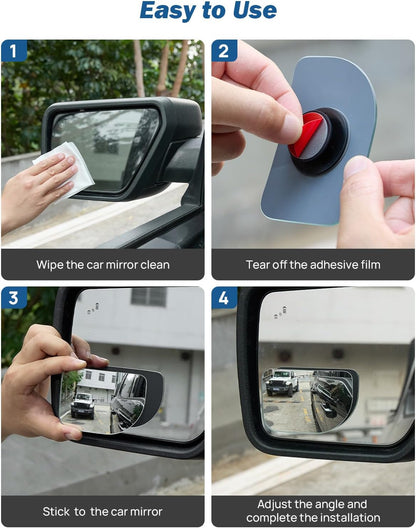 Easy to Use

1

Wipe the car mirror clean

2

Tear off the adhesive film

3

Stick to the car mirror

4

Adjust the angle and complete the installation