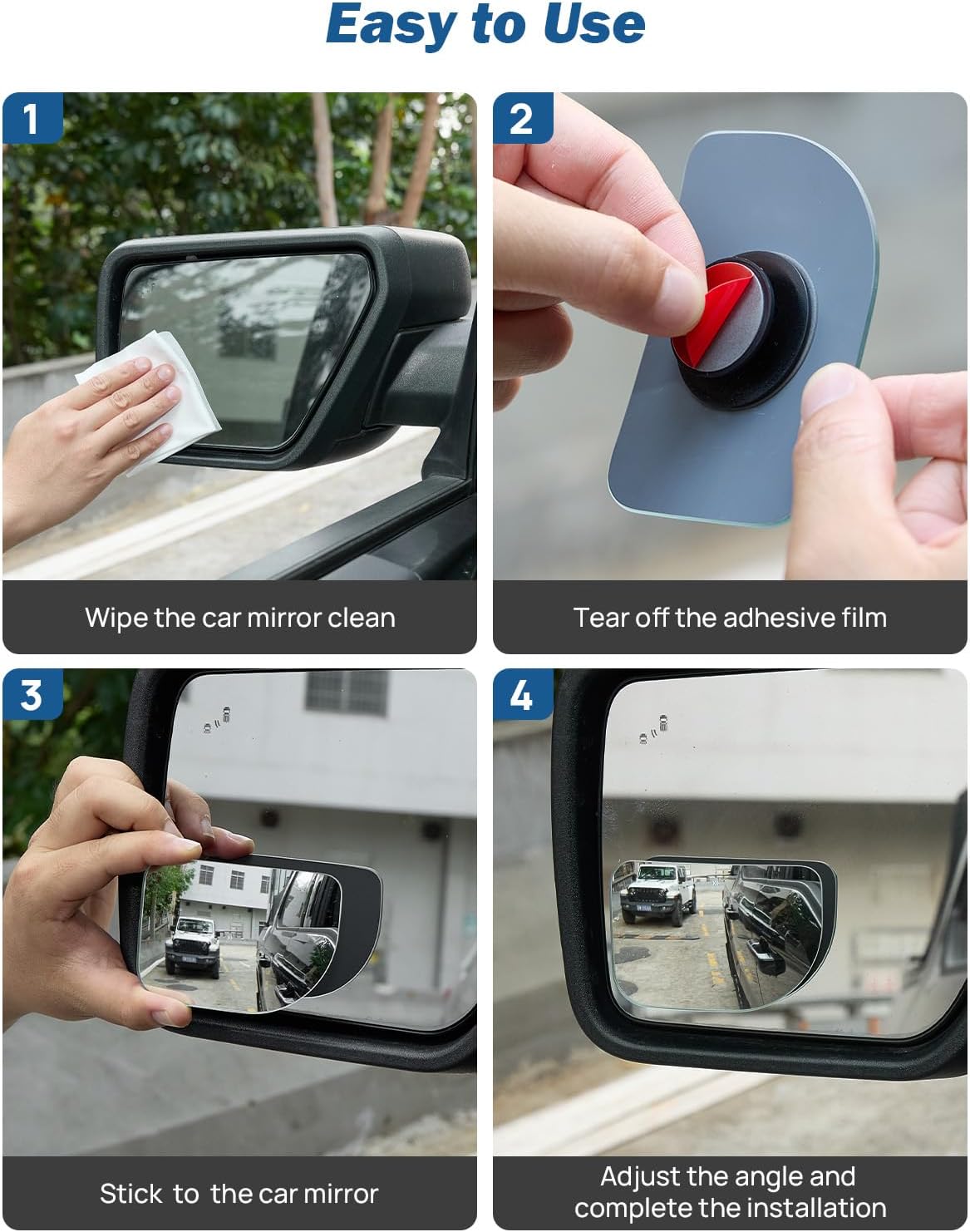 Easy to Use

1

Wipe the car mirror clean

2

Tear off the adhesive film

3

Stick to the car mirror

4

Adjust the angle and complete the installation