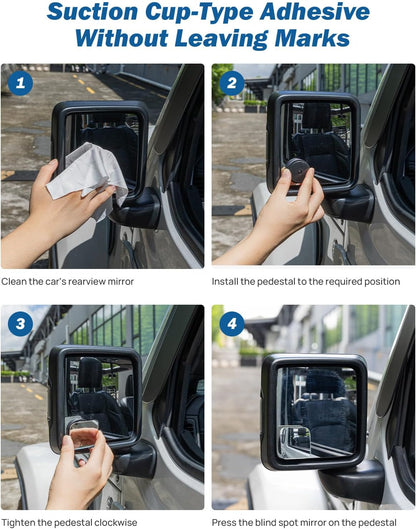 Suction Cup-Type Adhesive Without Leaving Marks

1

Clean the car's rearview mirror

2

Install the pedestal to the required position

3

Tighten the pedestal clockwise

4

Press the blind spot mirror on the pedestal