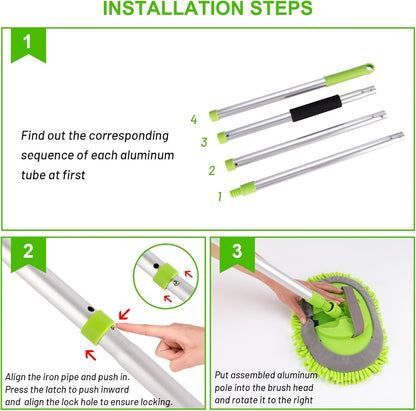 INSTALLATION STEPS

1

Find out the corresponding sequence of each aluminum tube at first

4
3
2
1

2

Align the iron pipe and push in.
Press the latch to push inward and align the lock hole to ensure locking.

3

Put assembled aluminum pole into the brush head and rotate it to the right