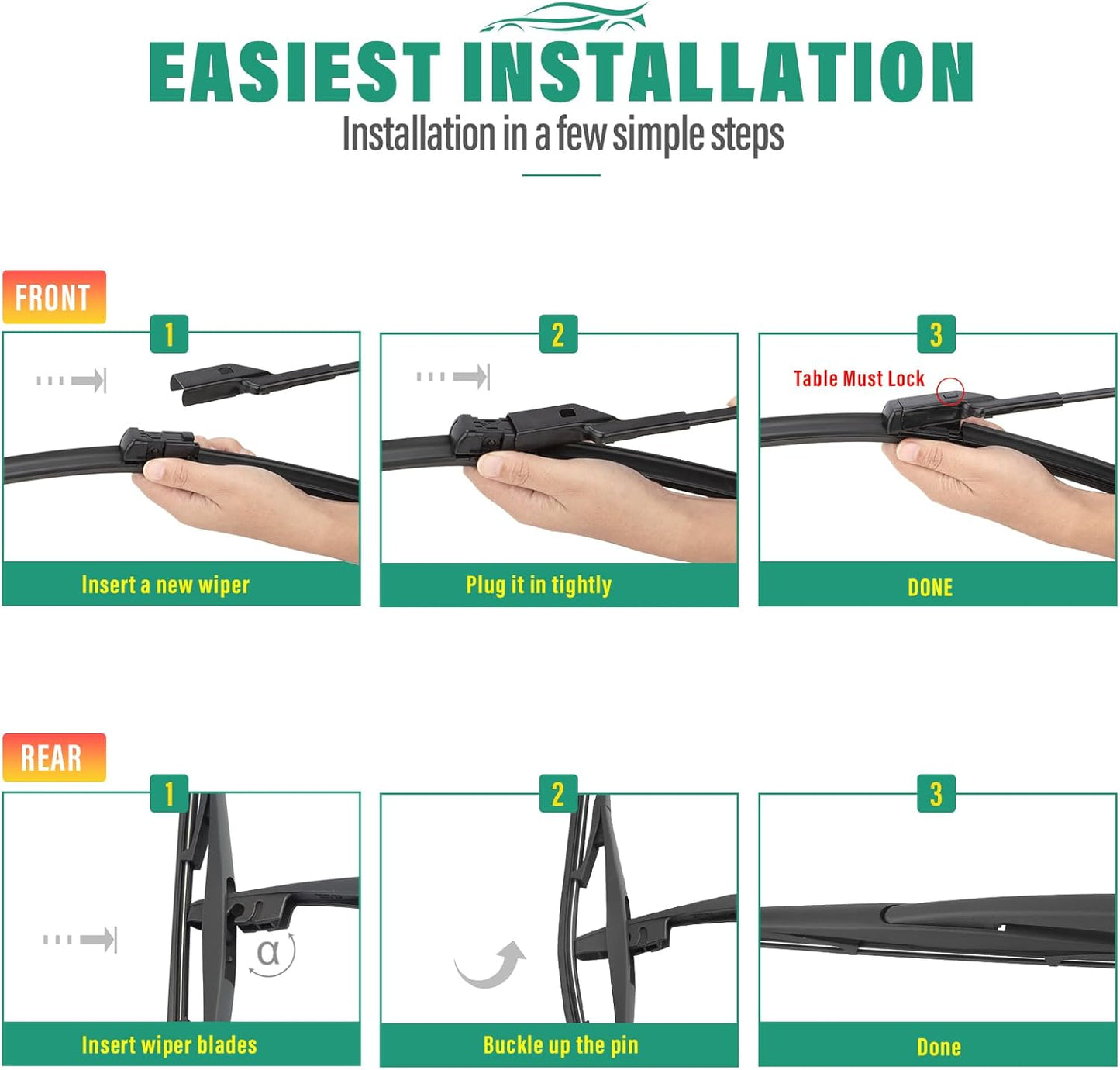 EASIEST INSTALLATION

Installation in a few simple steps

FRONT

1

Insert a new wiper

2

Plug it in tightly

3

Table Must Lock

DONE

REAR

1

α

Insert wiper blades

2

Buckle up the pin

3

Done