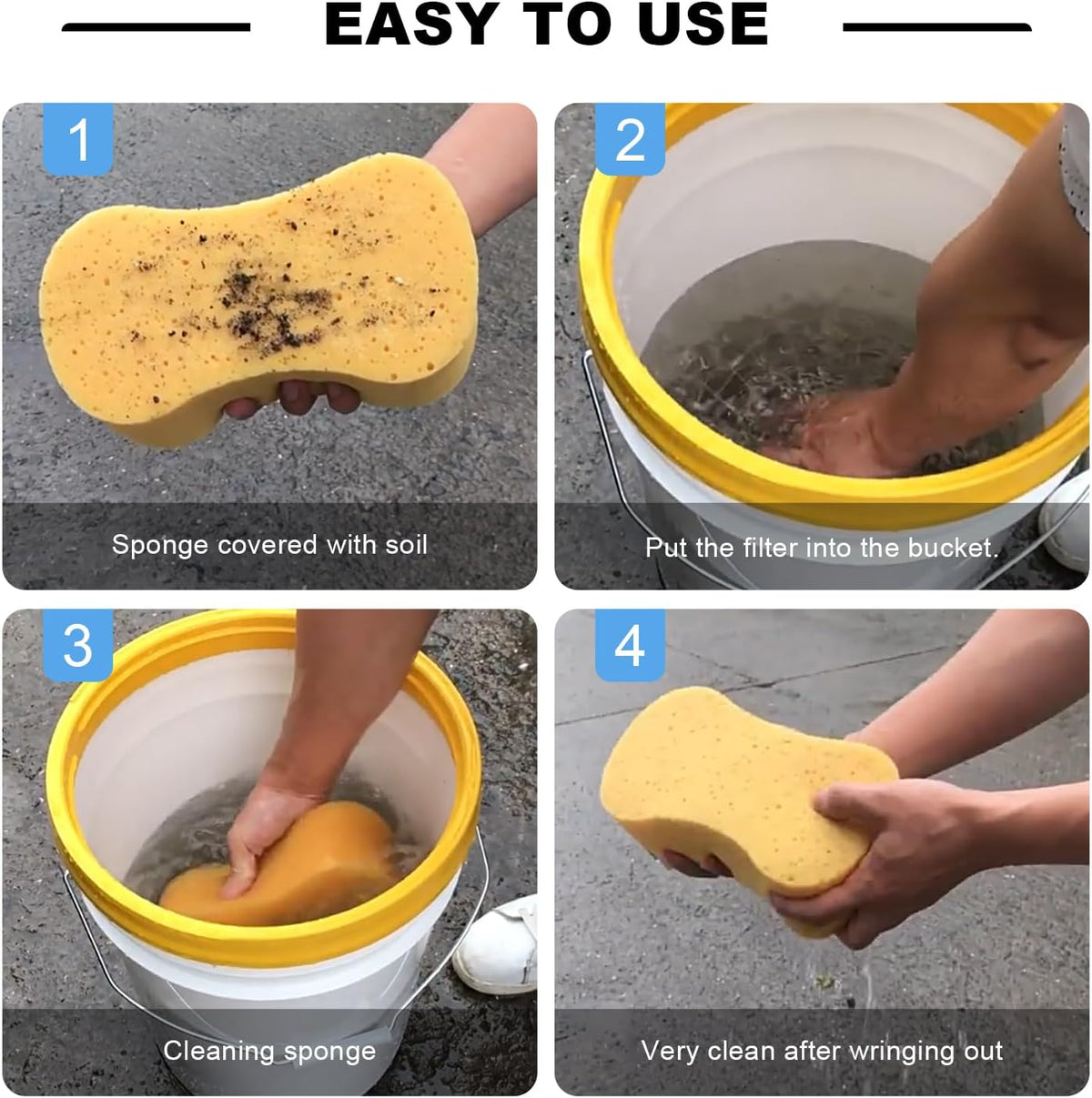 EASY TO USE

1

Sponge covered with soil

2

Put the filter into the bucket.

3

Cleaning sponge

4

Very clean after wringing out