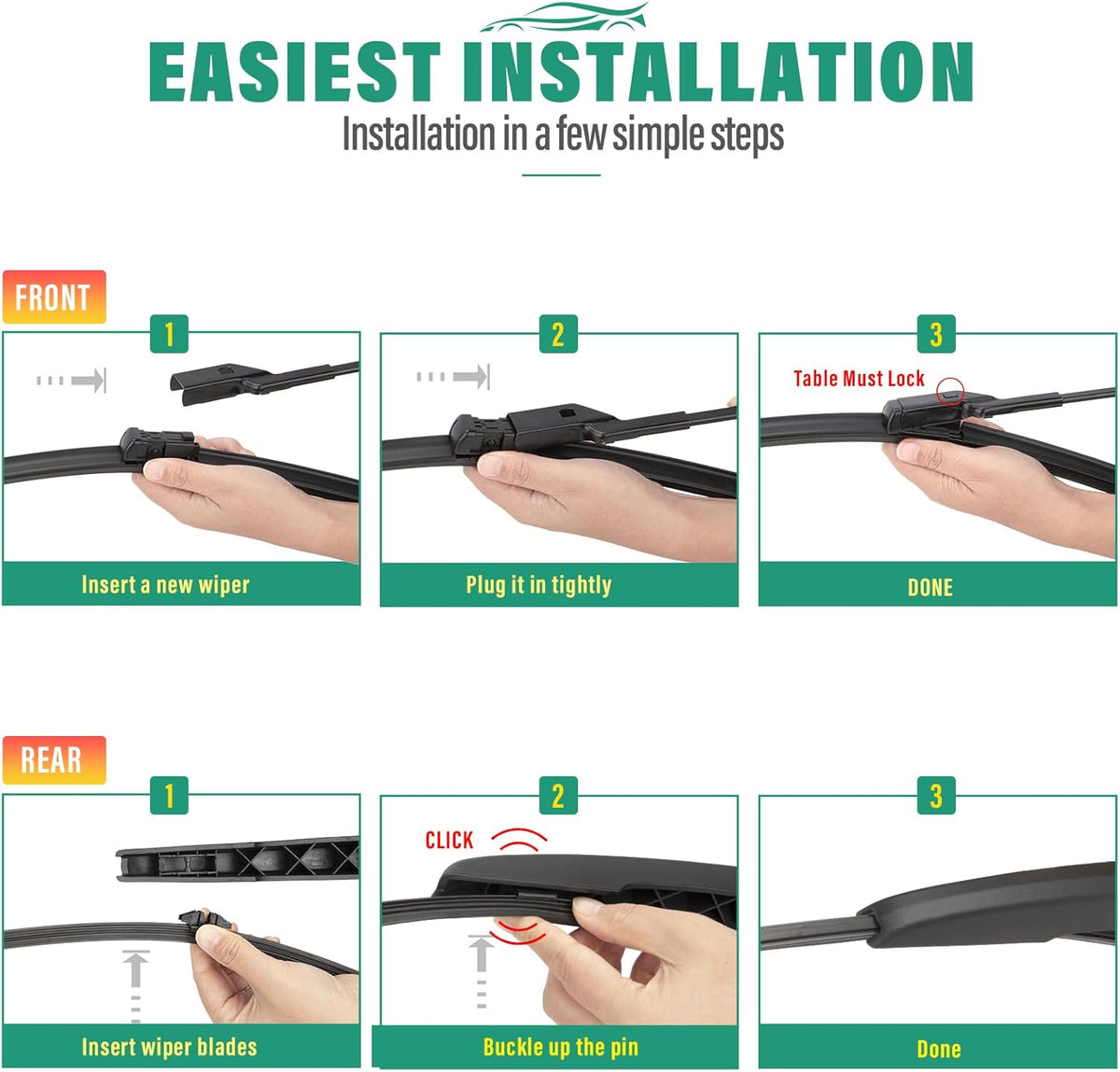 EASIEST INSTALLATION

Installation in a few simple steps

FRONT

1

Insert a new wiper

2

Plug it in tightly

3

Table Must Lock

DONE

REAR

1

Insert wiper blades

2

CLICK

Buckle up the pin

3

Done