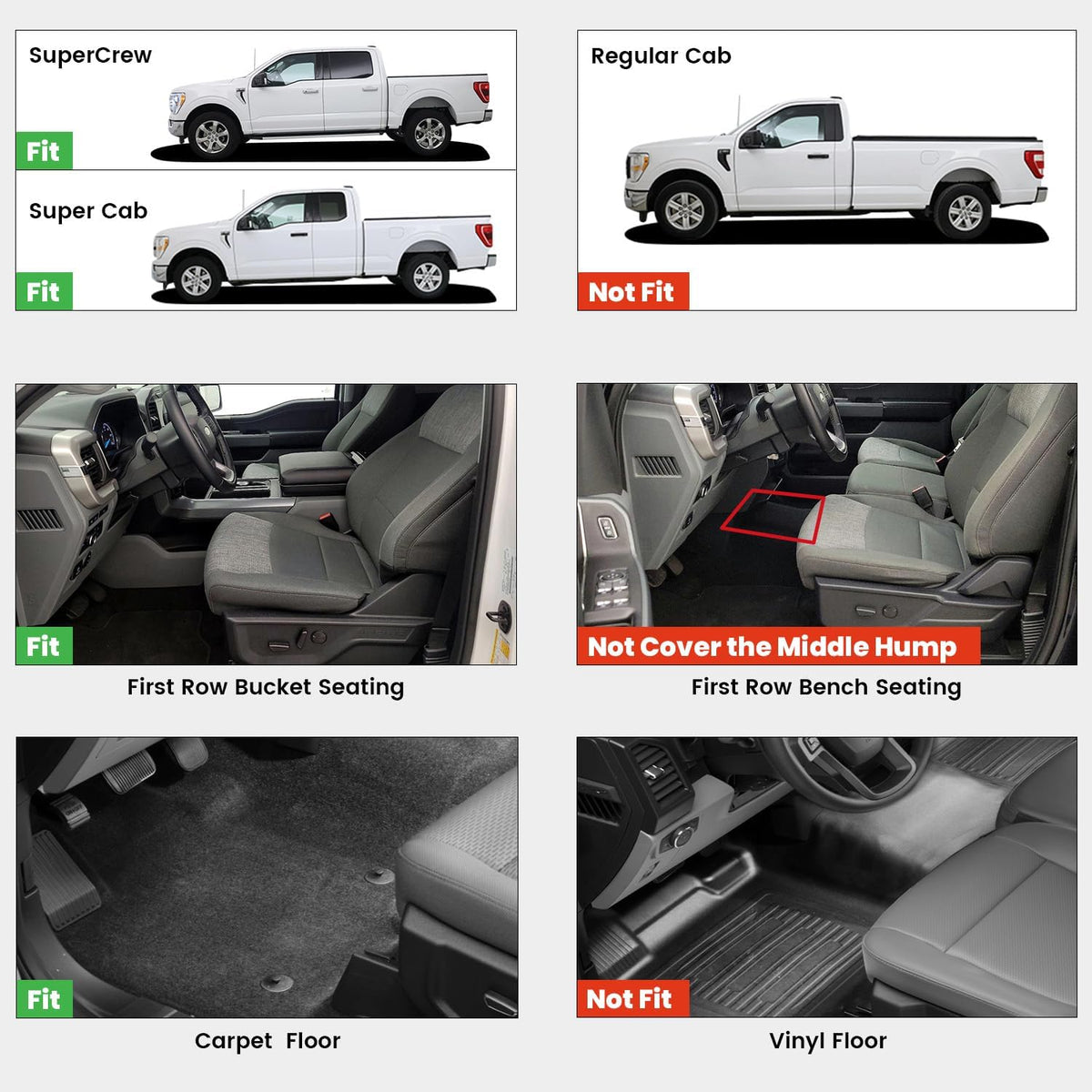 SuperCrew

Fit

Super Cab

Fit

Regular Cab

Not Fit

Fit

First Row Bucket Seating

Not Cover the Middle Hump

First Row Bench Seating

Fit

Carpet Floor

Not Fit

Vinyl Floor