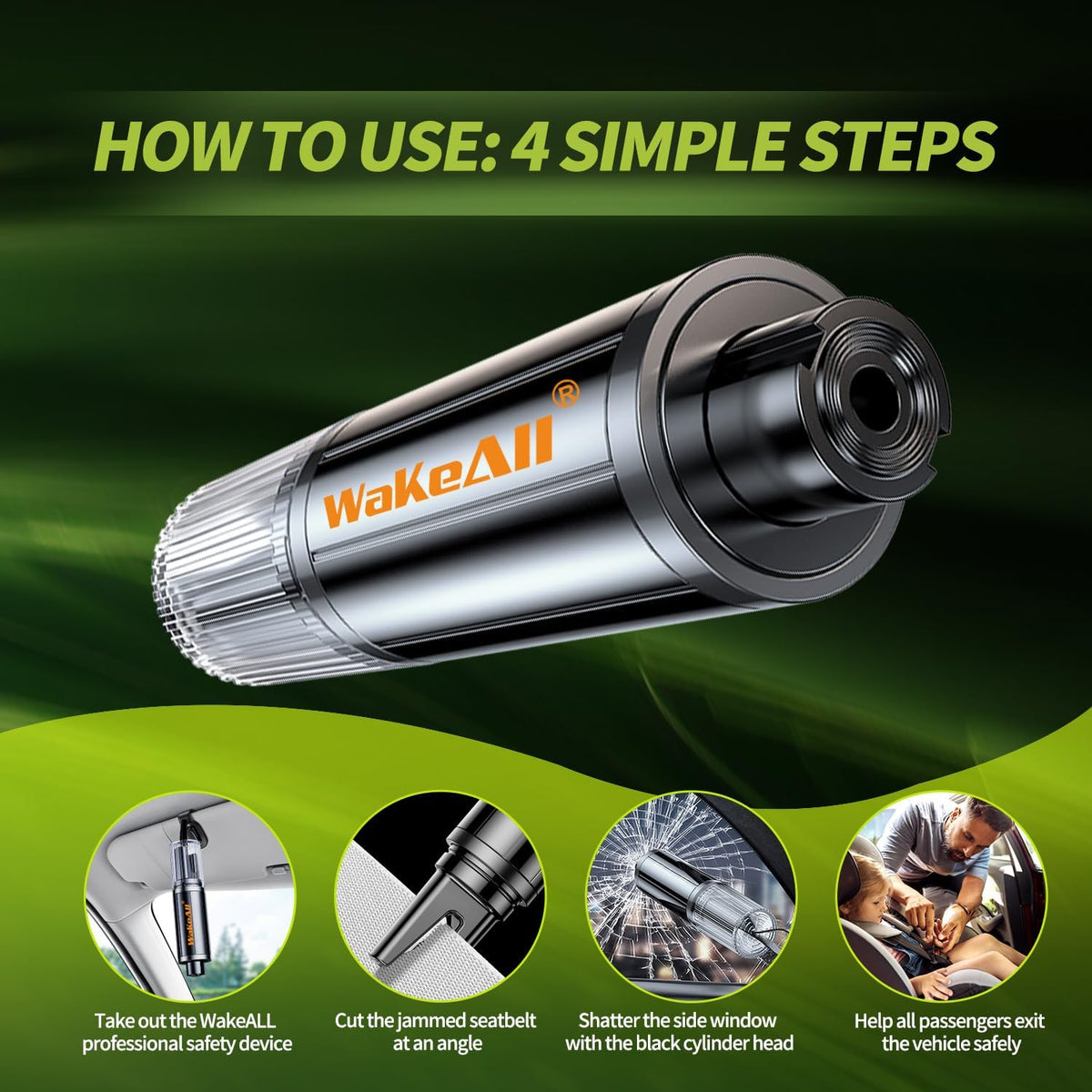 HOW TO USE: 4 SIMPLE STEPS

WaKeAll®

WaKeAll

Take out the WakeALL professional safety device

Cut the jammed seatbelt at an angle

Shatter the side window with the black cylinder head

Help all passengers exit the vehicle safely