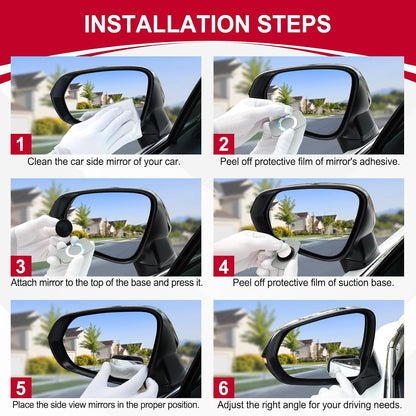 INSTALLATION STEPS

1
Clean the car side mirror of your car.

2
Peel off protective film of mirror's adhesive.

3
Attach mirror to the top of the base and press it.

4
Peel off protective film of suction base.

5
Place the side view mirrors in the proper position.

6
Adjust the right angle for your driving needs.