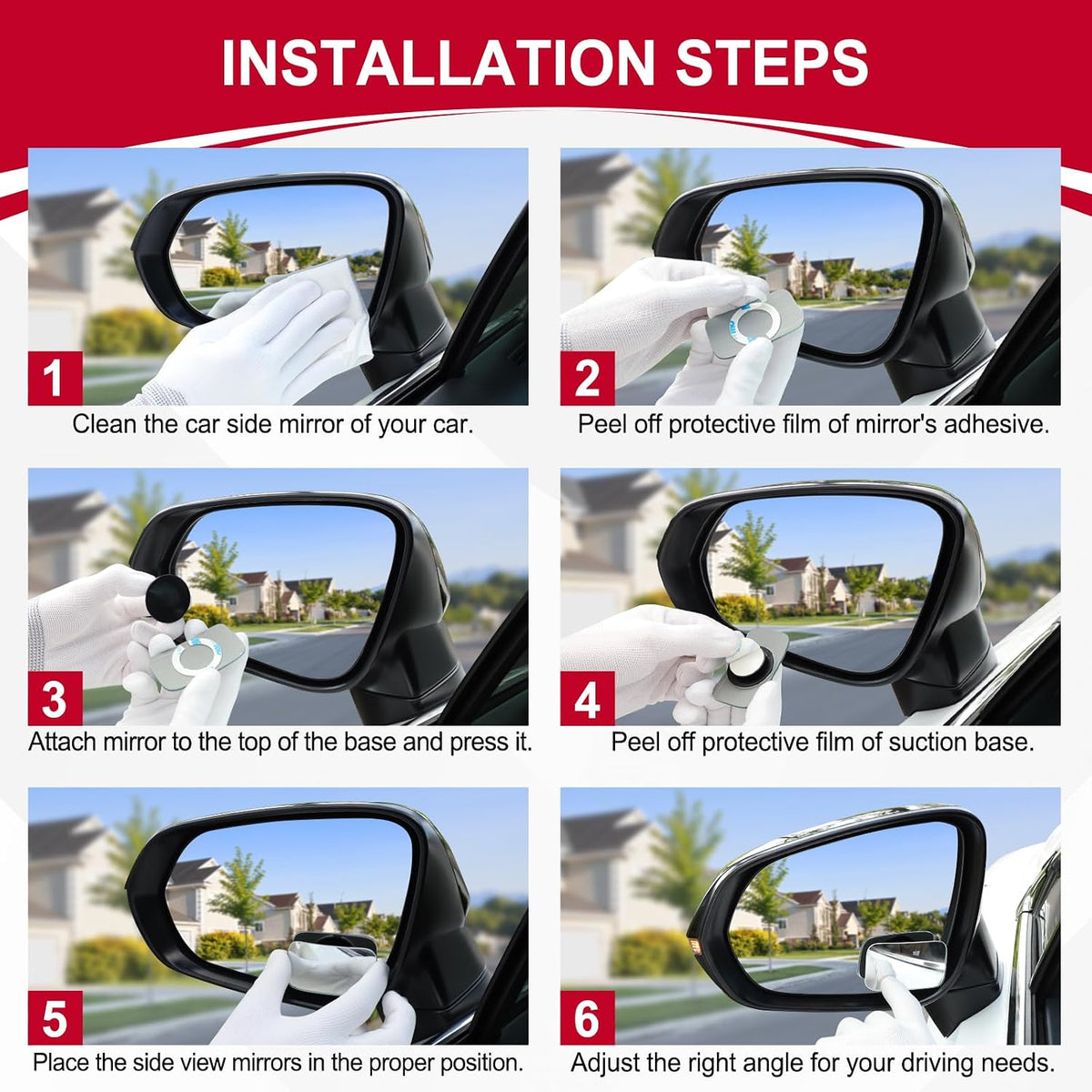 INSTALLATION STEPS

1
Clean the car side mirror of your car.

2
Peel off protective film of mirror's adhesive.

3
Attach mirror to the top of the base and press it.

4
Peel off protective film of suction base.

5
Place the side view mirrors in the proper position.

6
Adjust the right angle for your driving needs.