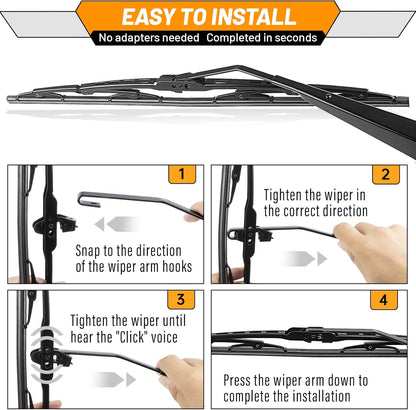 EASY TO INSTALL

No adapters needed Completed in seconds

1

Snap to the direction of the wiper arm hooks

2

Tighten the wiper in the correct direction

3

Tighten the wiper until hear the "Click" voice

4

Press the wiper arm down to complete the installation