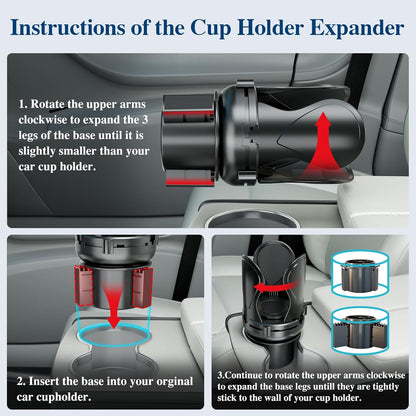 Instructions of the Cup Holder Expander

1. Rotate the upper arms clockwise to expand the 3 legs of the base until it is slightly smaller than your car cup holder.

2. Insert the base into your orginal car cupholder.

3.Continue to rotate the upper arms clockwise to expand the base legs untill they are tightly stick to the wall of your cup holder.