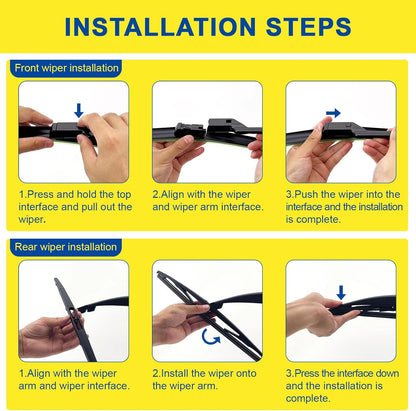 INSTALLATION STEPS

Front wiper installation

1.Press and hold the top interface and pull out the wiper.

2.Align with the wiper and wiper arm interface.

3.Push the wiper into the interface and the installation is complete.

Rear wiper installation

1.Align with the wiper arm and wiper interface.

2.Install the wiper onto the wiper arm.

3.Press the interface down and the installation is complete.