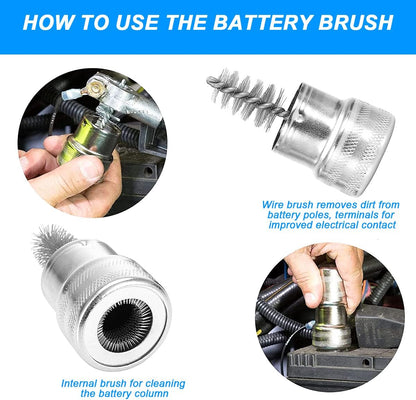 HOW TO USE THE BATTERY BRUSH

Wire brush removes dirt from battery poles, terminals for improved electrical contact

Internal brush for cleaning the battery column