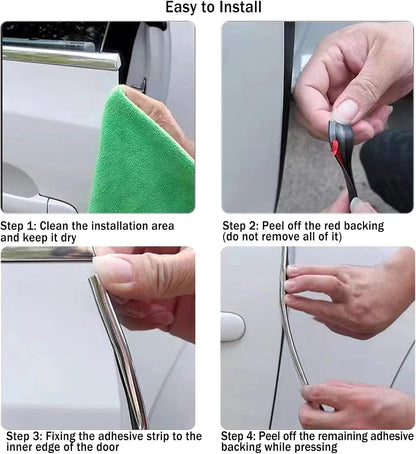 Easy to Install

Step 1: Clean the installation area and keep it dry

Step 2: Peel off the red backing (do not remove all of it)

Step 3: Fixing the adhesive strip to the inner edge of the door

Step 4: Peel off the remaining adhesive backing while pressing