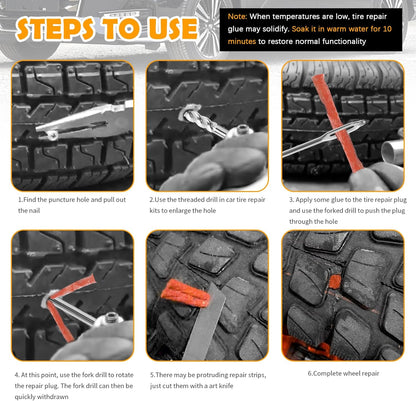 STEPS TO USE

Note: When temperatures are low, tire repair glue may solidify. Soak it in warm water for 10 minutes to restore normal functionality

1.Find the puncture hole and pull out the nail

2.Use the threaded drill in car tire repair kits to enlarge the hole

3. Apply some glue to the tire repair plug and use the forked drill to push the plug through the hole

4. At this point, use the fork drill to rotate the repair plug. The fork drill can then be quickly withdrawn

5.There may be protruding repair strips, just cut them with a art knife

6.Complete wheel repair