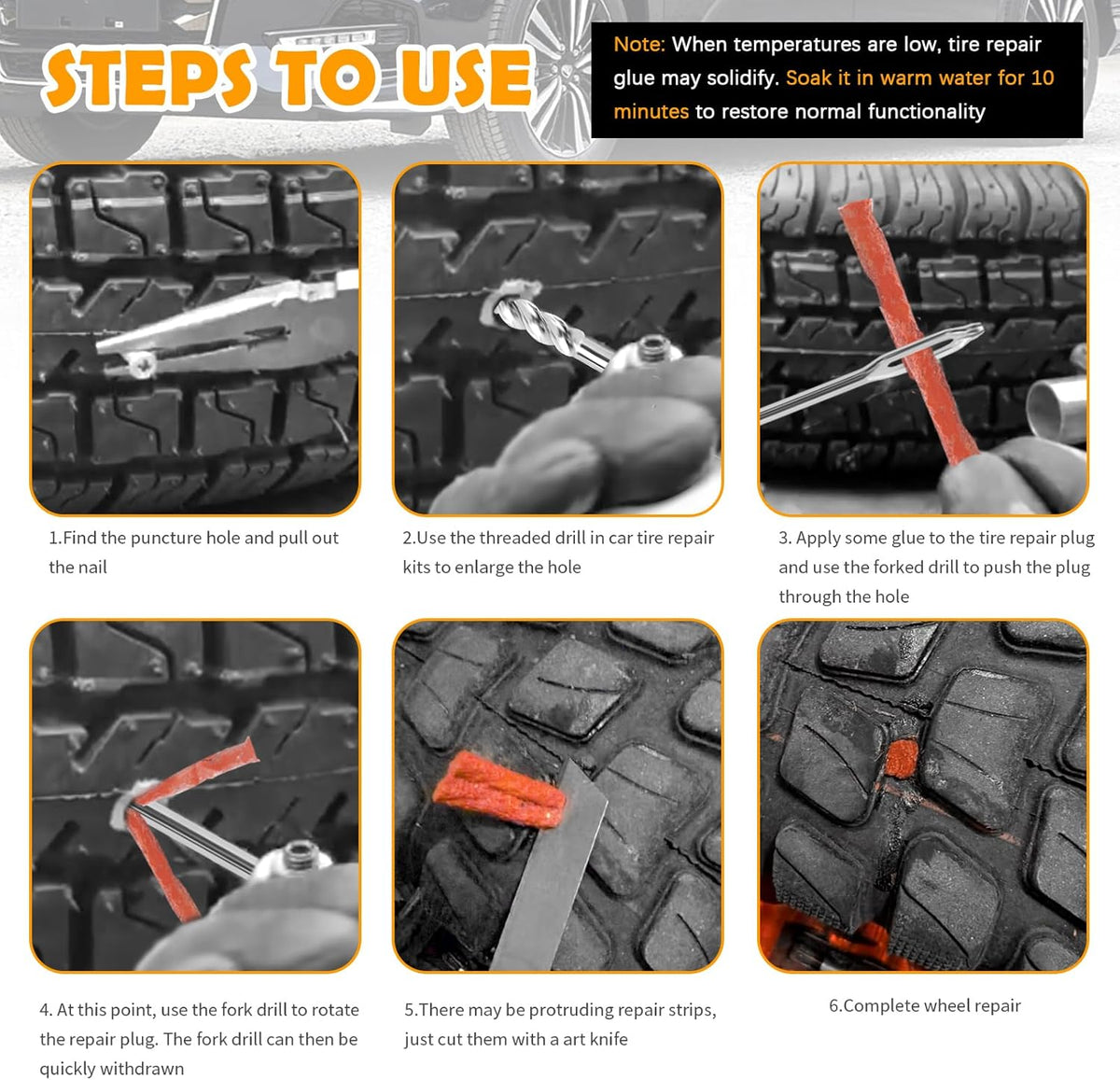 STEPS TO USE

Note: When temperatures are low, tire repair glue may solidify. Soak it in warm water for 10 minutes to restore normal functionality

1.Find the puncture hole and pull out the nail

2.Use the threaded drill in car tire repair kits to enlarge the hole

3. Apply some glue to the tire repair plug and use the forked drill to push the plug through the hole

4. At this point, use the fork drill to rotate the repair plug. The fork drill can then be quickly withdrawn

5.There may be protruding repair strips, just cut them with a art knife

6.Complete wheel repair