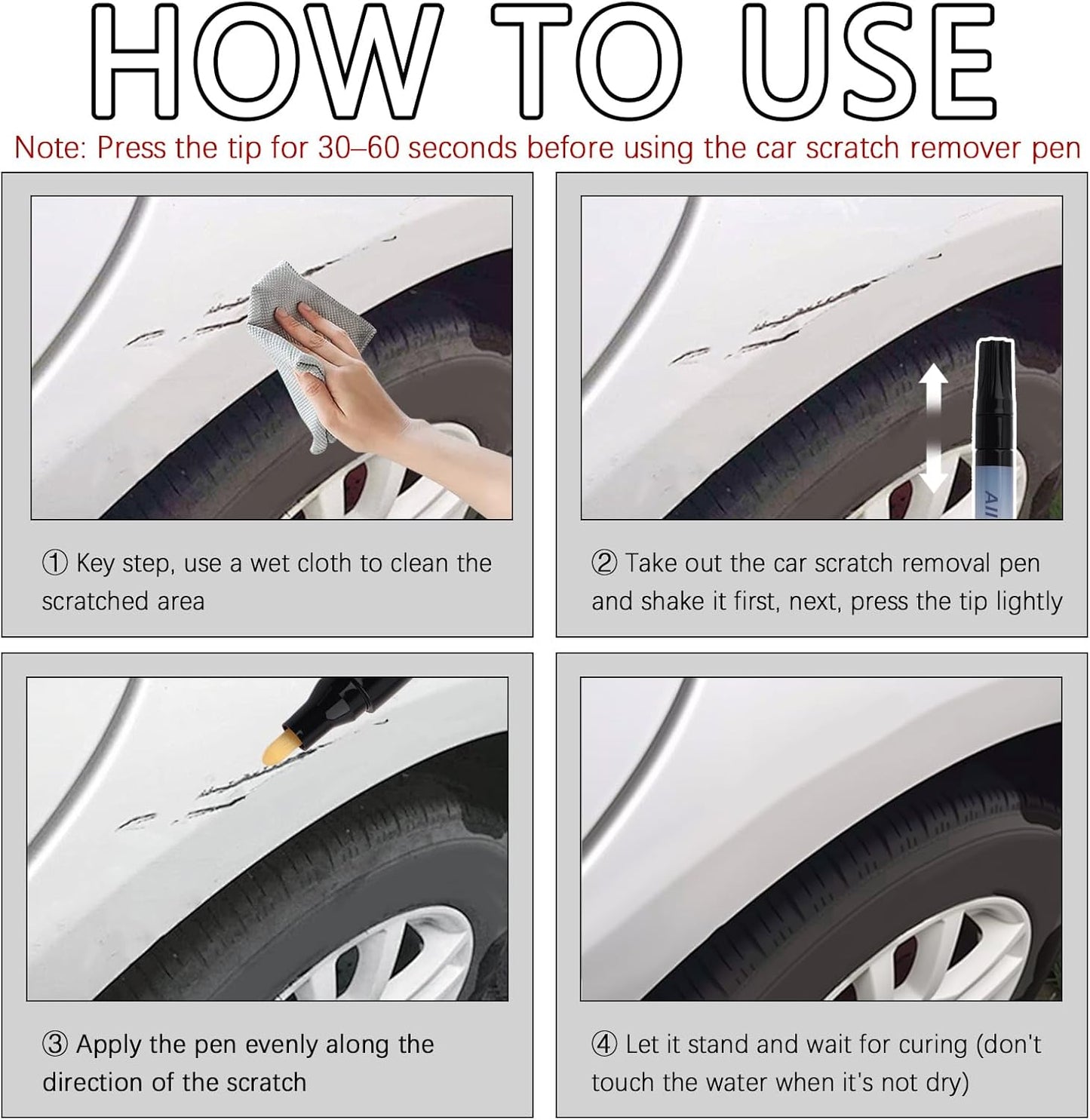 HOW TO USE

Note: Press the tip for 30–60 seconds before using the car scratch remover pen

① Key step, use a wet cloth to clean the scratched area

② Take out the car scratch removal pen and shake it first, next, press the tip lightly

③ Apply the pen evenly along the direction of the scratch

④ Let it stand and wait for curing (don't touch the water when it's not dry)