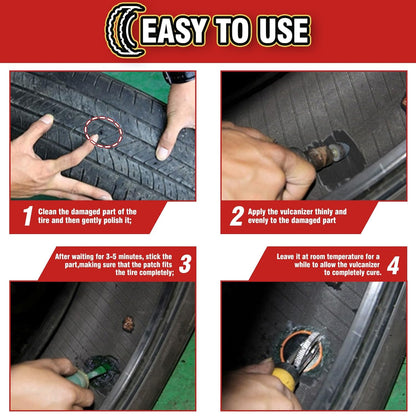 EASY TO USE

1 Clean the damaged part of the tire and then gently polish it;

2 Apply the vulcanizer thinly and evenly to the damaged part

After waiting for 3-5 minutes, stick the part,making sure that the patch fits the tire completely; 3

Leave it at room temperature for a while to allow the vulcanizer to completely cure. 4