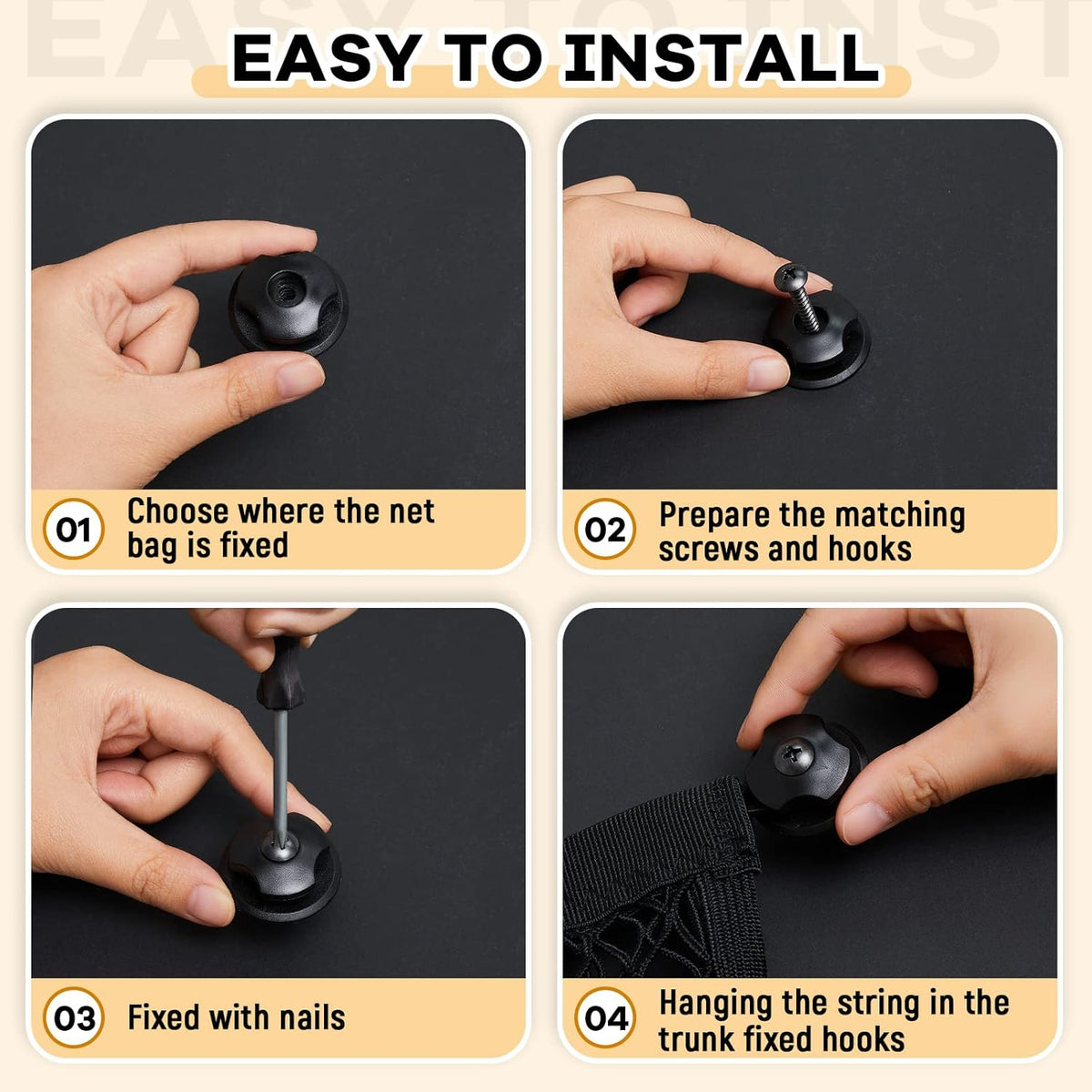 EASY TO INSTALL

01 Choose where the net bag is fixed

02 Prepare the matching screws and hooks

03 Fixed with nails

04 Hanging the string in the trunk fixed hooks