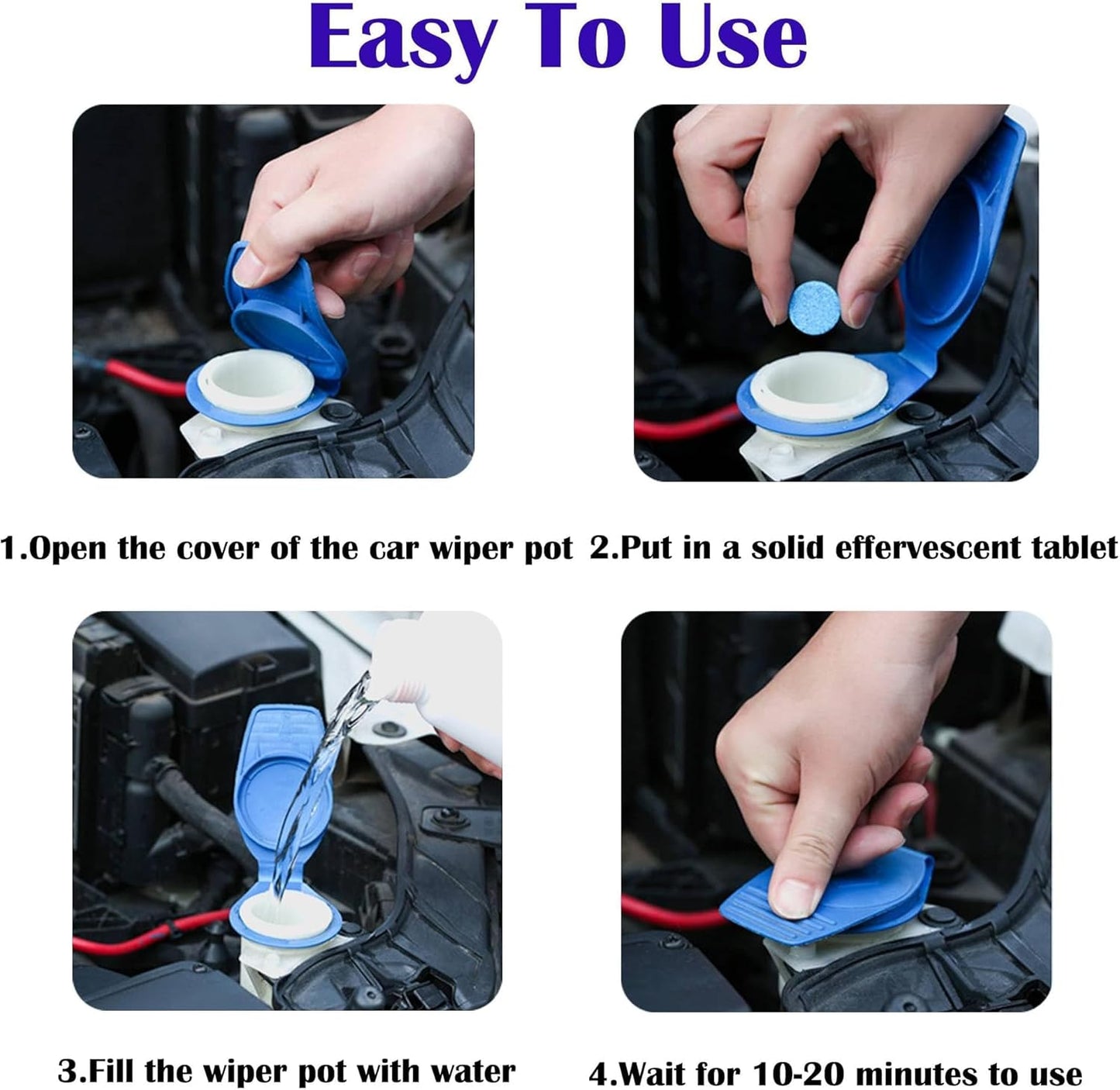 Easy To Use

1.Open the cover of the car wiper pot

2.Put in a solid effervescent tablet

3.Fill the wiper pot with water

4.Wait for 10-20 minutes to use