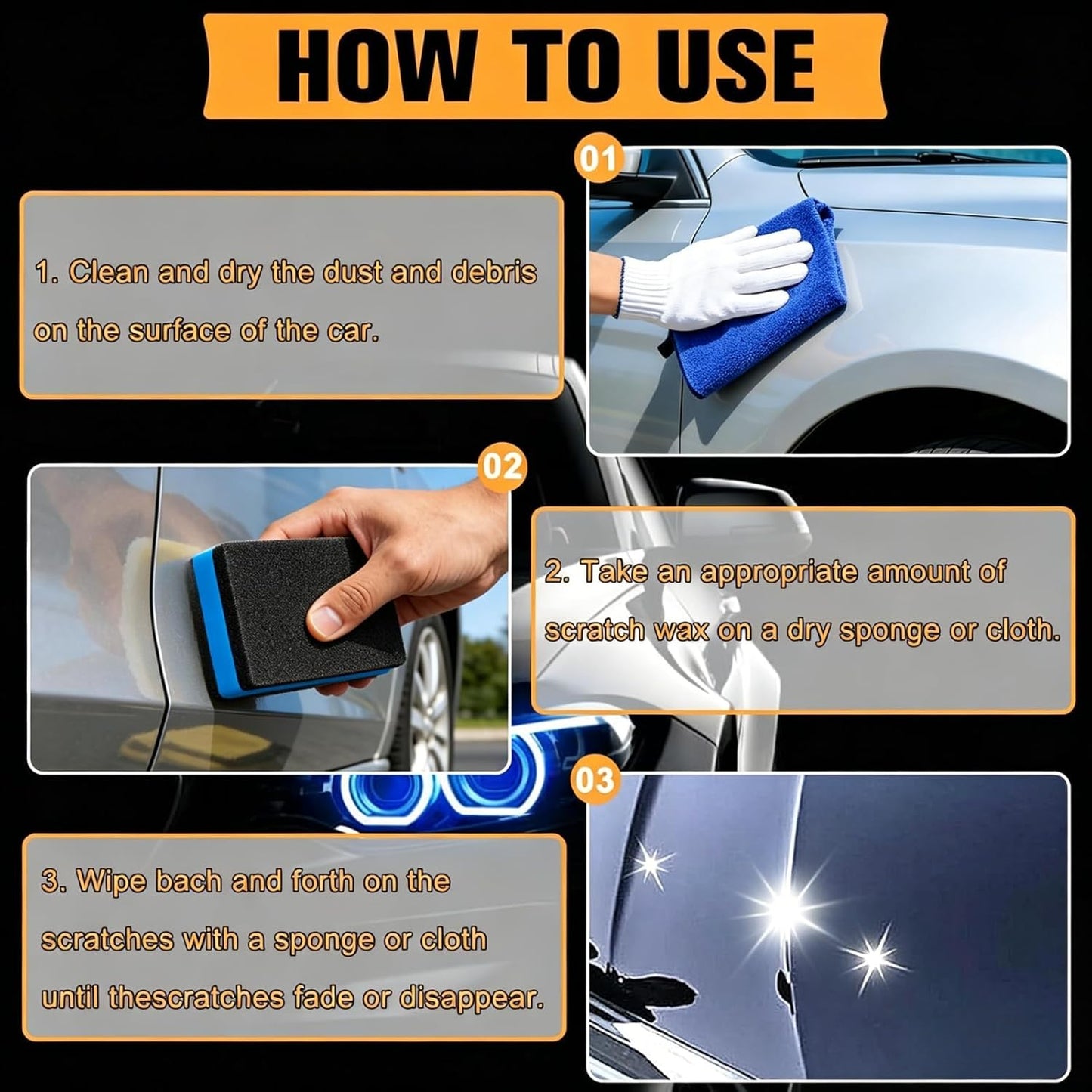 HOW TO USE

01

1. Clean and dry the dust and debris on the surface of the car.

02

2. Take an appropriate amount of scratch wax on a dry sponge or cloth.

03

3. Wipe bach and forth on the scratches with a sponge or cloth until thescratches fade or disappear.