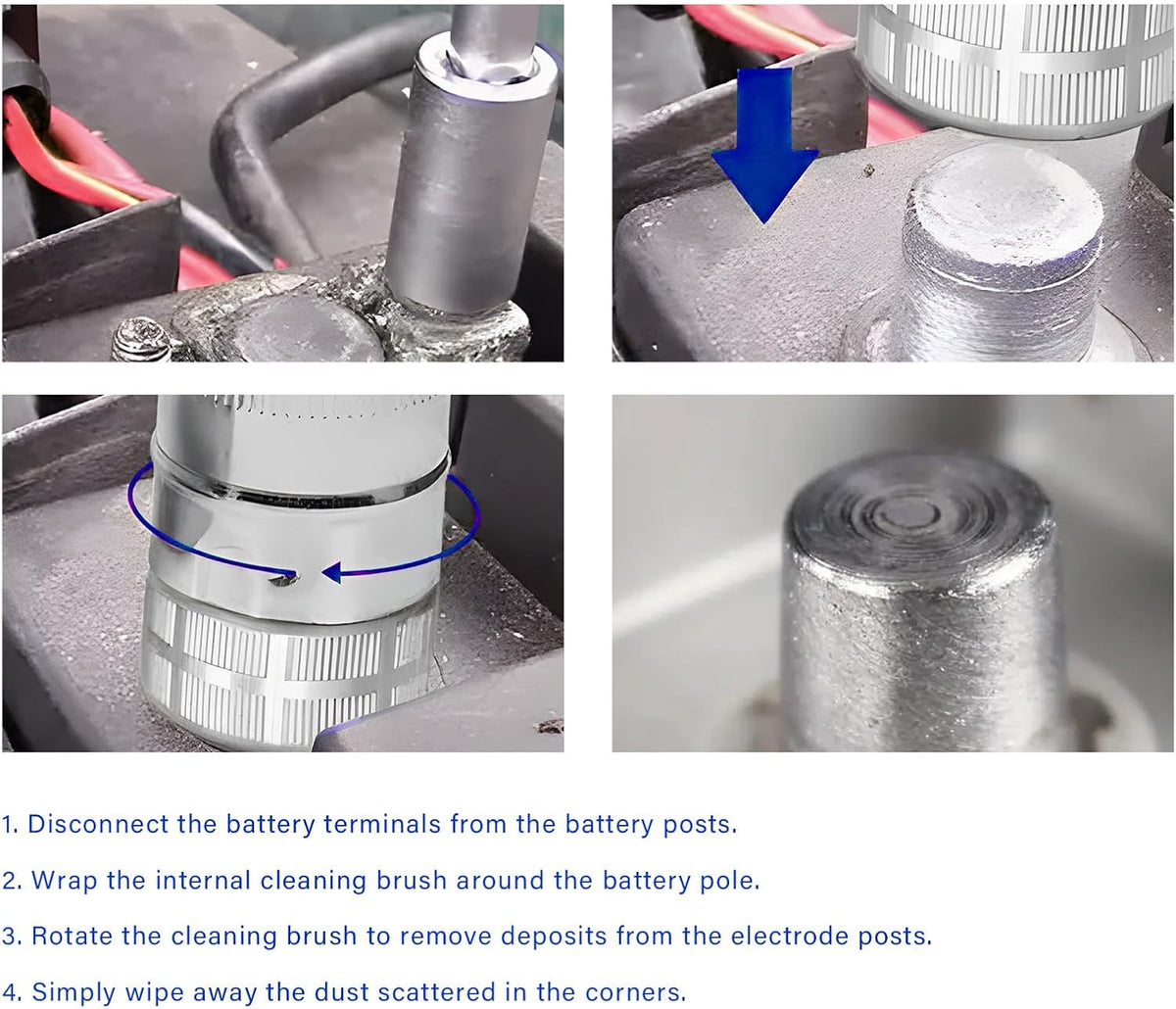 1. Disconnect the battery terminals from the battery posts.

2. Wrap the internal cleaning brush around the battery pole.

3. Rotate the cleaning brush to remove deposits from the electrode posts.

4. Simply wipe away the dust scattered in the corners.