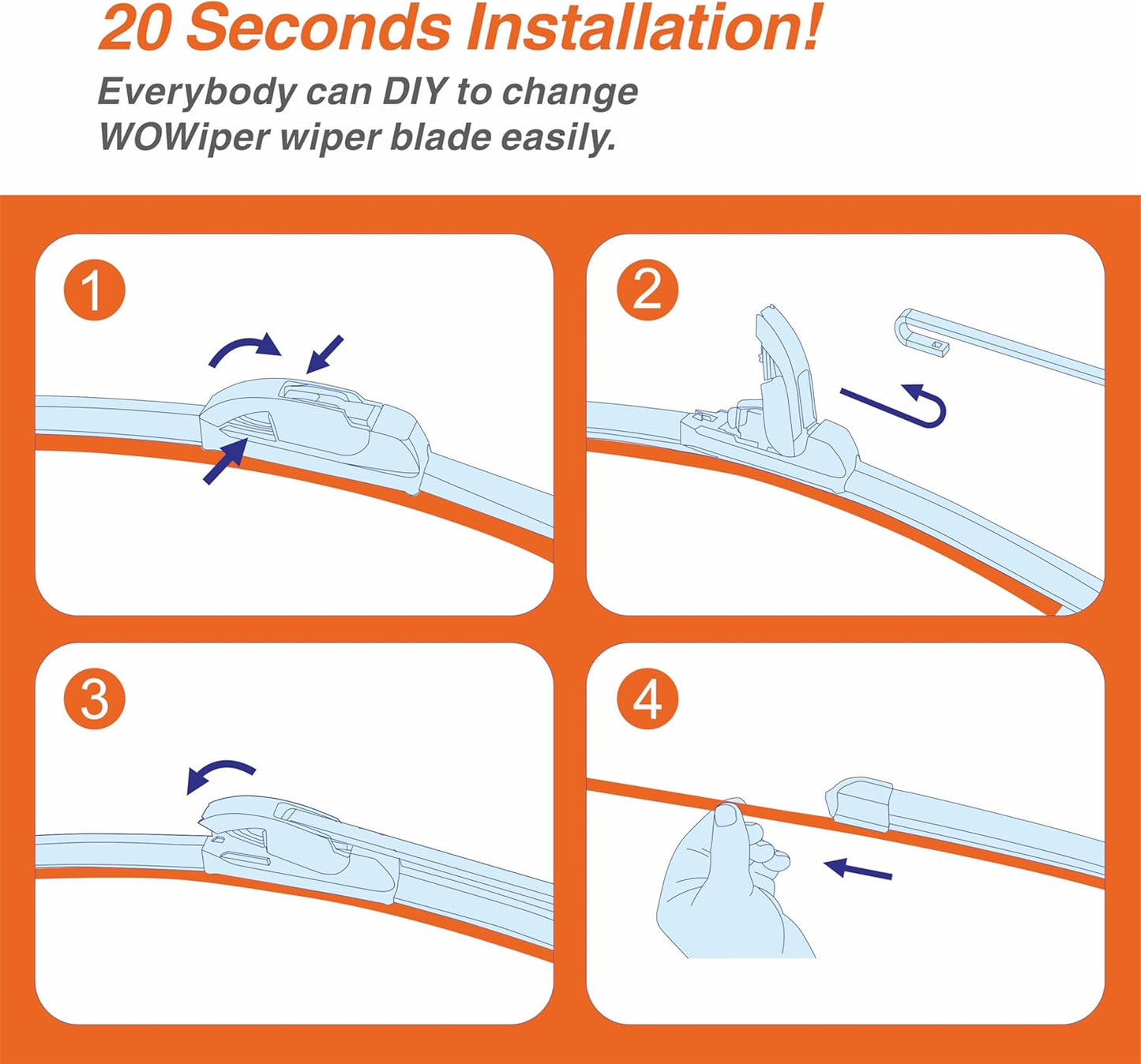 20 Seconds Installation!

Everybody can DIY to change WOWiper wiper blade easily.

1

2

3

4