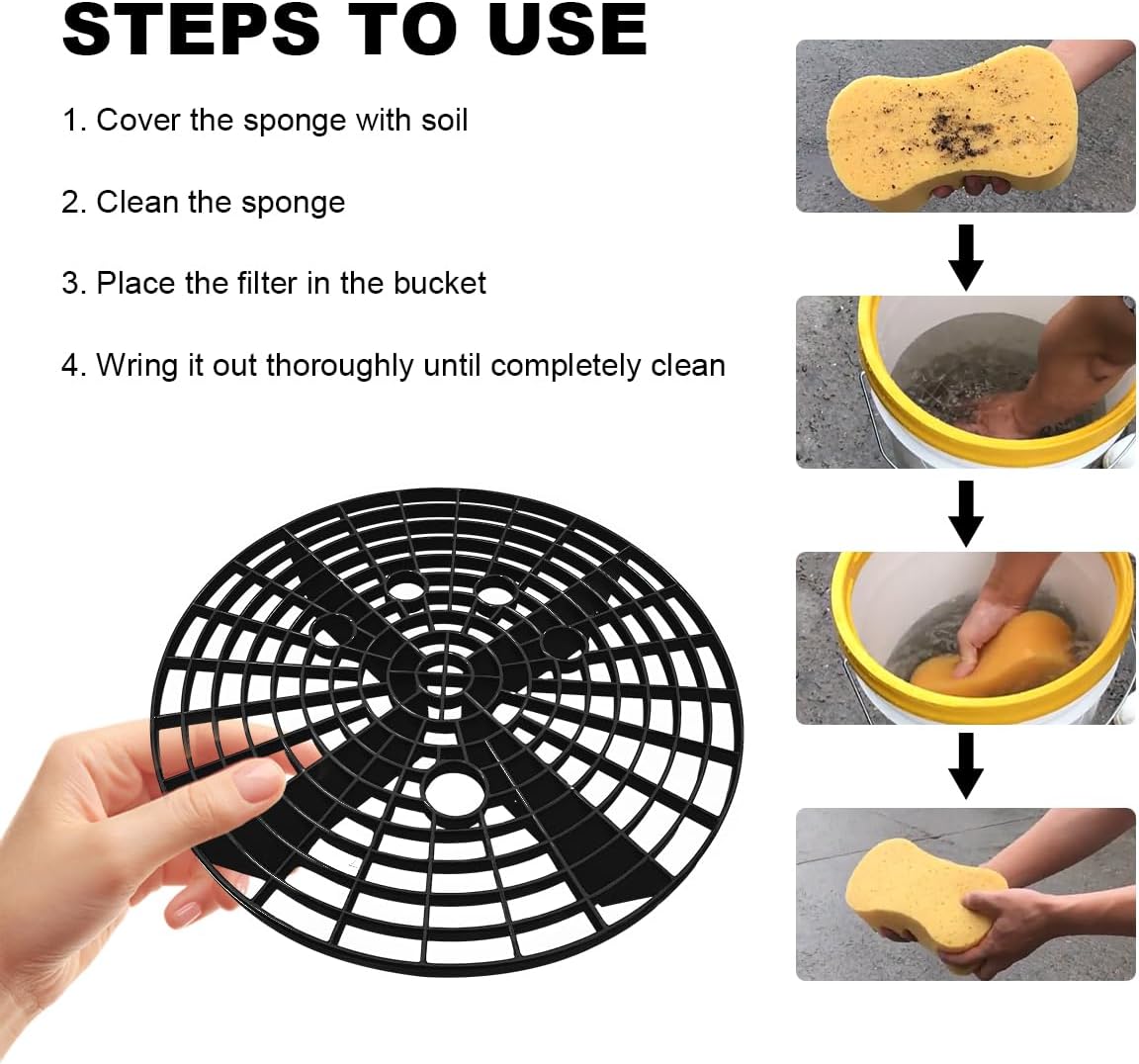 STEPS TO USE

1. Cover the sponge with soil

2. Clean the sponge

3. Place the filter in the bucket

4. Wring it out thoroughly until completely clean