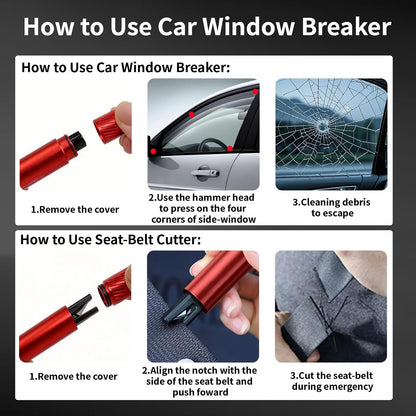 How to Use Car Window Breaker

How to Use Car Window Breaker:

1.Remove the cover

2.Use the hammer head to press on the four corners of side-window

3.Cleaning debris to escape

How to Use Seat-Belt Cutter:

1.Remove the cover

2.Align the notch with the side of the seat belt and push foward

3.Cut the seat-belt during emergency