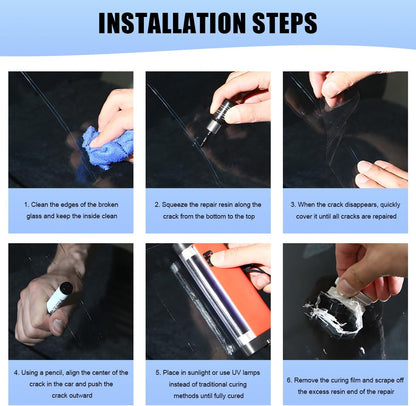 INSTALLATION STEPS

1. Clean the edges of the broken glass and keep the inside clean

2. Squeeze the repair resin along the crack from the bottom to the top

3. When the crack disappears, quickly cover it until all cracks are repaired

4. Using a pencil, align the center of the crack in the car and push the crack outward

5. Place in sunlight or use UV lamps instead of traditional curing methods until fully cured

6. Remove the curing film and scrape off the excess resin end of the repair