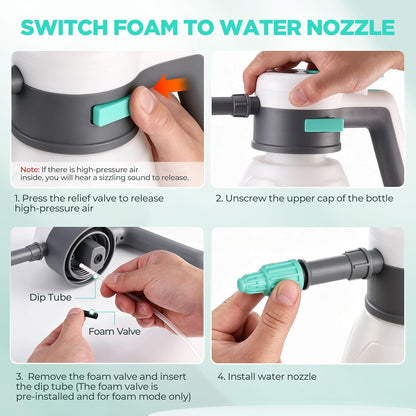 SWITCH FOAM TO WATER NOZZLE

Note: If there is high-pressure air inside, you will hear a sizzling sound to release.

1. Press the relief valve to release high-pressure air

2. Unscrew the upper cap of the bottle

Dip Tube

Foam Valve

3. Remove the foam valve and insert the dip tube (The foam valve is pre-installed and for foam mode only)

4. Install water nozzle