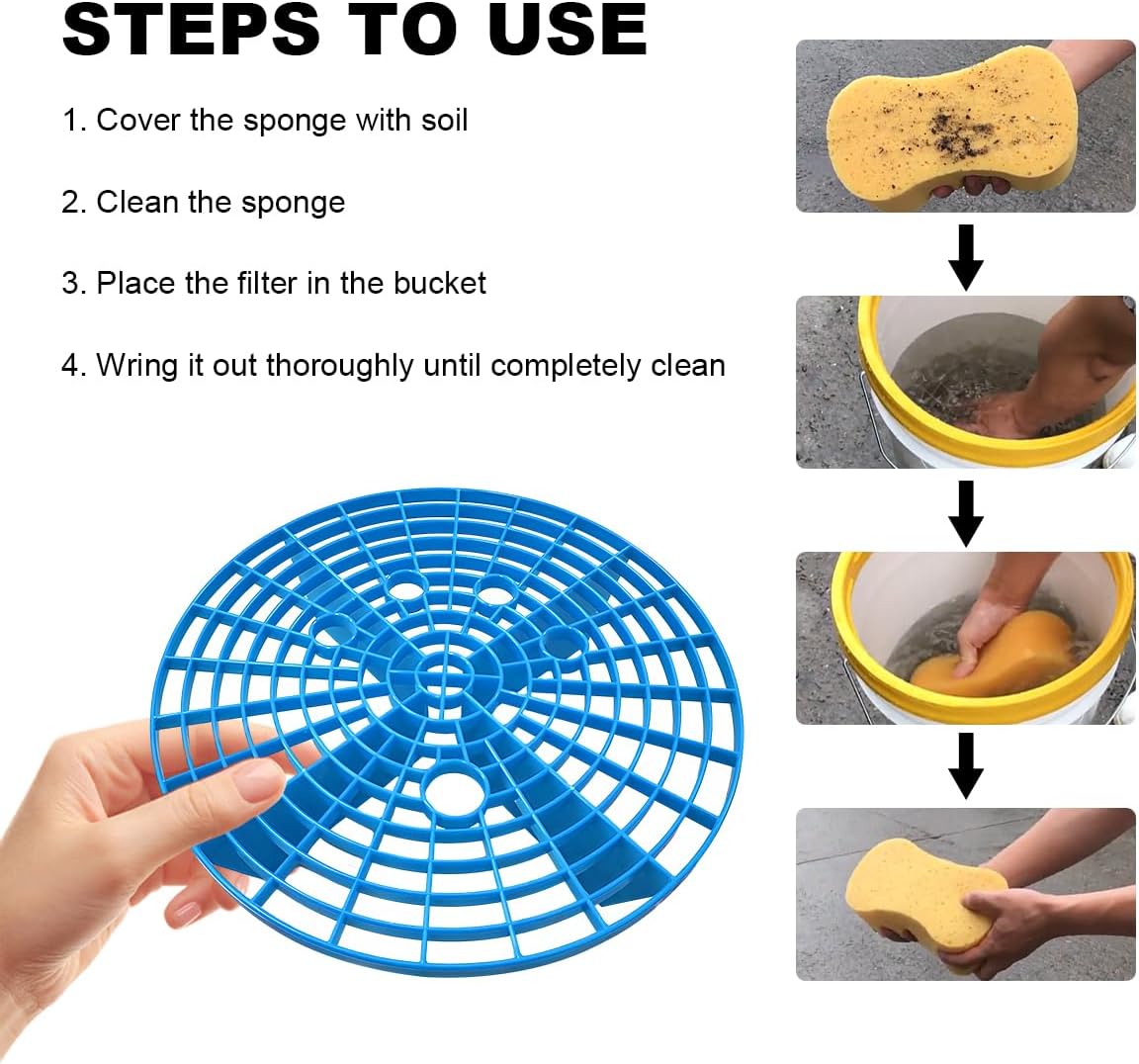 STEPS TO USE

1. Cover the sponge with soil

2. Clean the sponge

3. Place the filter in the bucket

4. Wring it out thoroughly until completely clean