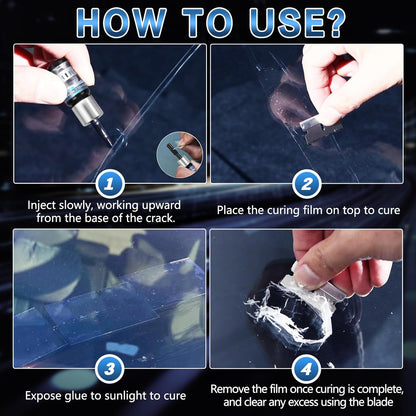 HOW TO USE?

1
Inject slowly, working upward from the base of the crack.

2
Place the curing film on top to cure

3
Expose glue to sunlight to cure

4
Remove the film once curing is complete, and clear any excess using the blade