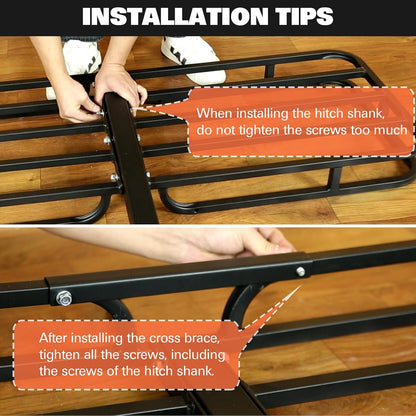 INSTALLATION TIPS

When installing the hitch shank, do not tighten the screws too much

After installing the cross brace, tighten all the screws, including the screws of the hitch shank.