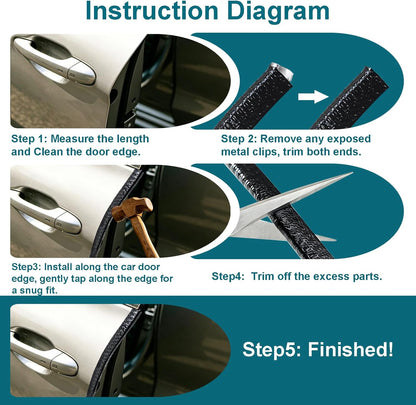 Instruction Diagram

Step 1: Measure the length and Clean the door edge.

Step 2: Remove any exposed metal clips, trim both ends.

Step3: Install along the car door edge, gently tap along the edge for a snug fit.

Step4: Trim off the excess parts.

Step5: Finished!