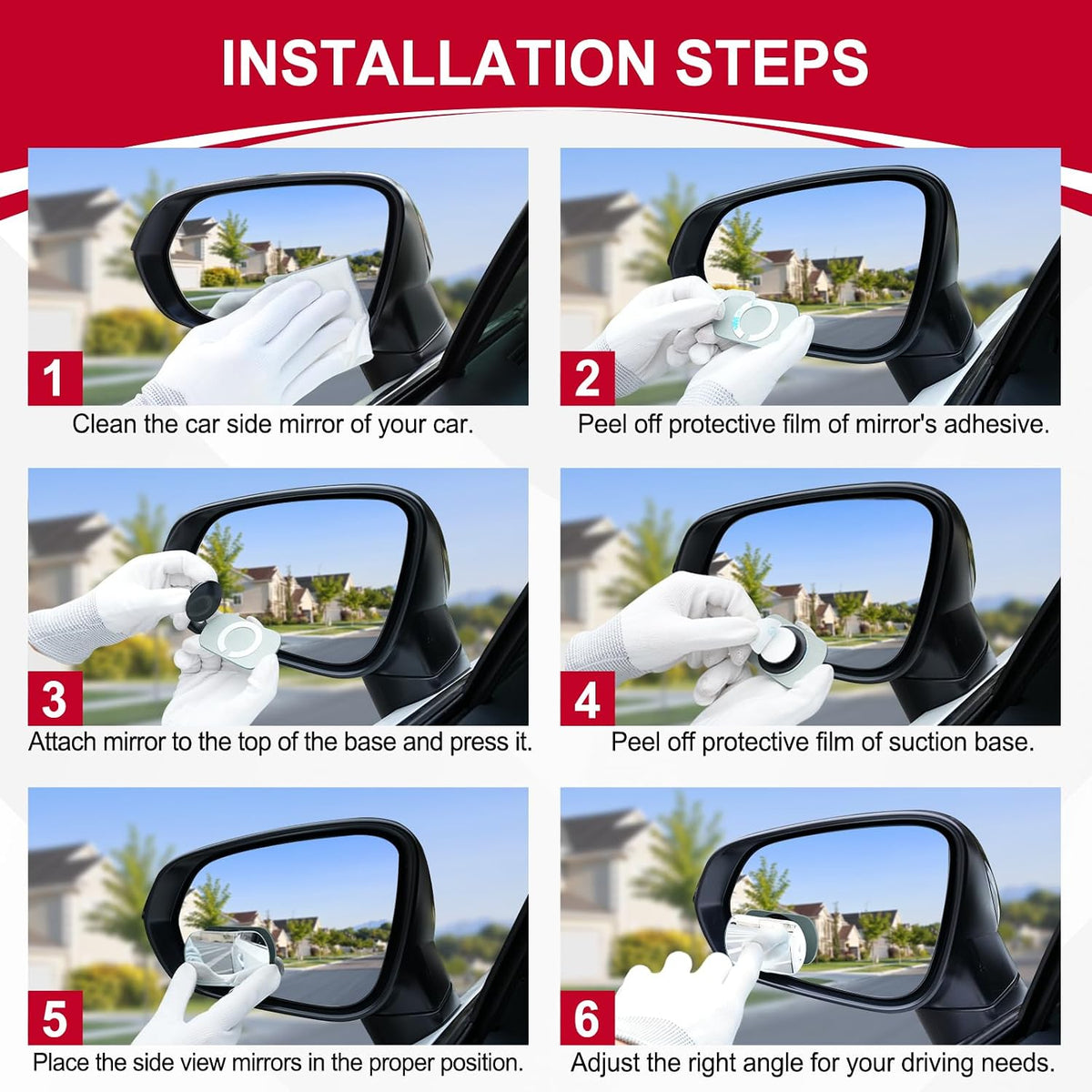 INSTALLATION STEPS

1
Clean the car side mirror of your car.

2
Peel off protective film of mirror's adhesive.

3
Attach mirror to the top of the base and press it.

4
Peel off protective film of suction base.

5
Place the side view mirrors in the proper position.

6
Adjust the right angle for your driving needs.