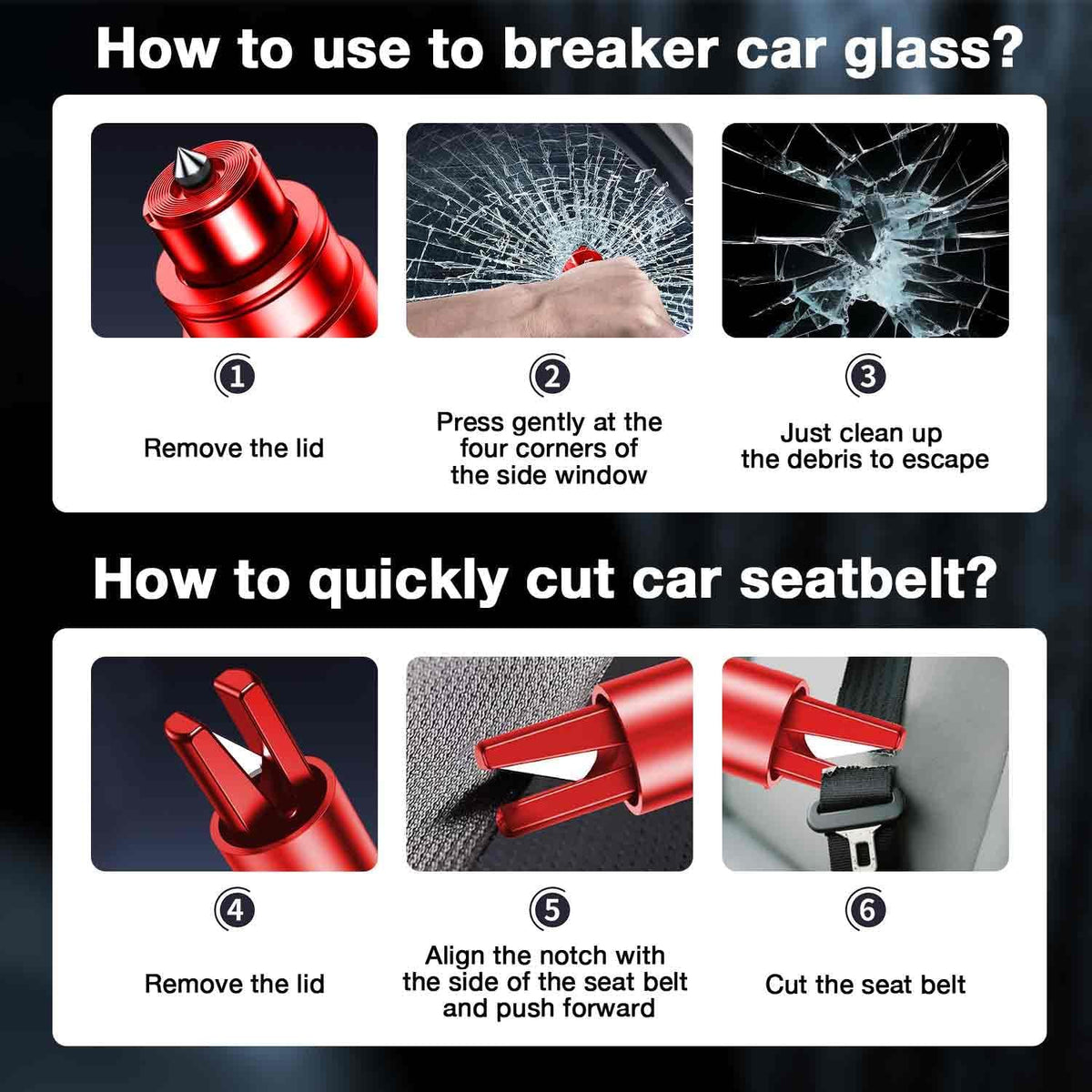 How to use to breaker car glass?

1
Remove the lid

2
Press gently at the four corners of the side window

3
Just clean up the debris to escape

How to quickly cut car seatbelt?

4
Remove the lid

5
Align the notch with the side of the seat belt and push forward

6
Cut the seat belt