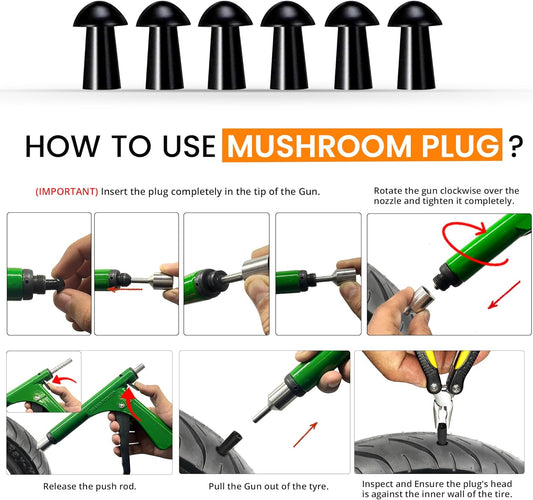 HOW TO USE MUSHROOM PLUG ?

(IMPORTANT) Insert the plug completely in the tip of the Gun.

Rotate the gun clockwise over the nozzle and tighten it completely.

Release the push rod.

Pull the Gun out of the tyre.

Inspect and Ensure the plug's head is against the inner wall of the tire.