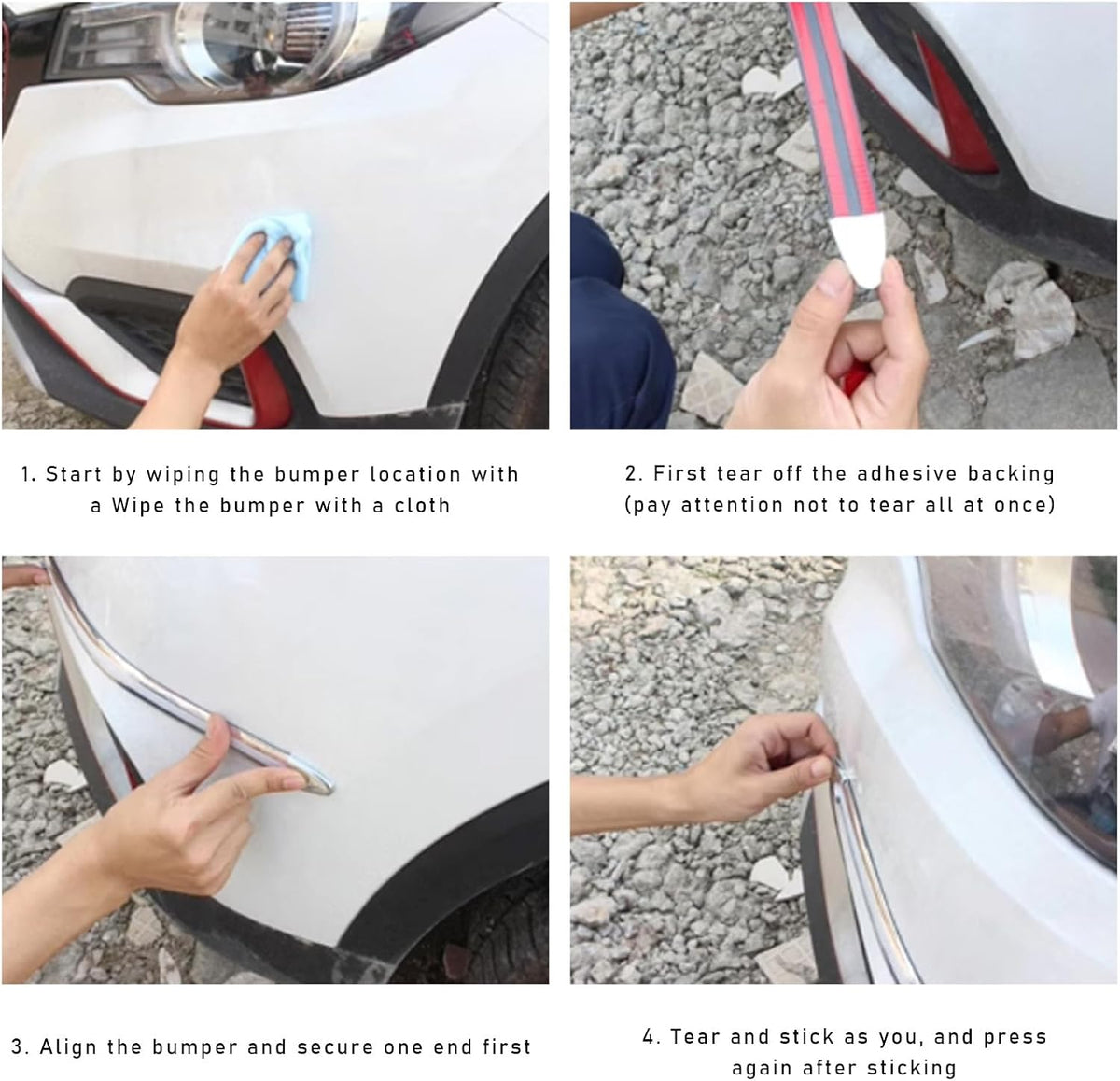 1. Start by wiping the bumper location with a Wipe the bumper with a cloth

2. First tear off the adhesive backing (pay attention not to tear all at once)

3. Align the bumper and secure one end first

4. Tear and stick as you, and press again after sticking