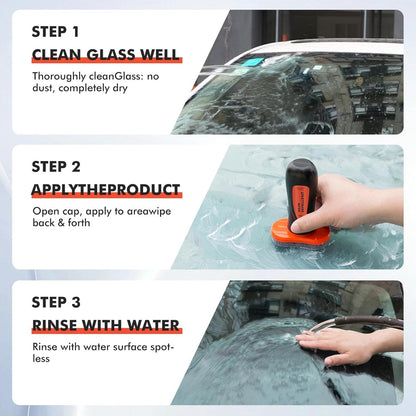 STEP 1

CLEAN GLASS WELL

Thoroughly cleanGlass: no dust, completely dry

STEP 2

APPLYTHEPRODUCT

Open cap, apply to areawipe back & forth

STEP 3

RINSE WITH WATER

Rinse with water surface spotless