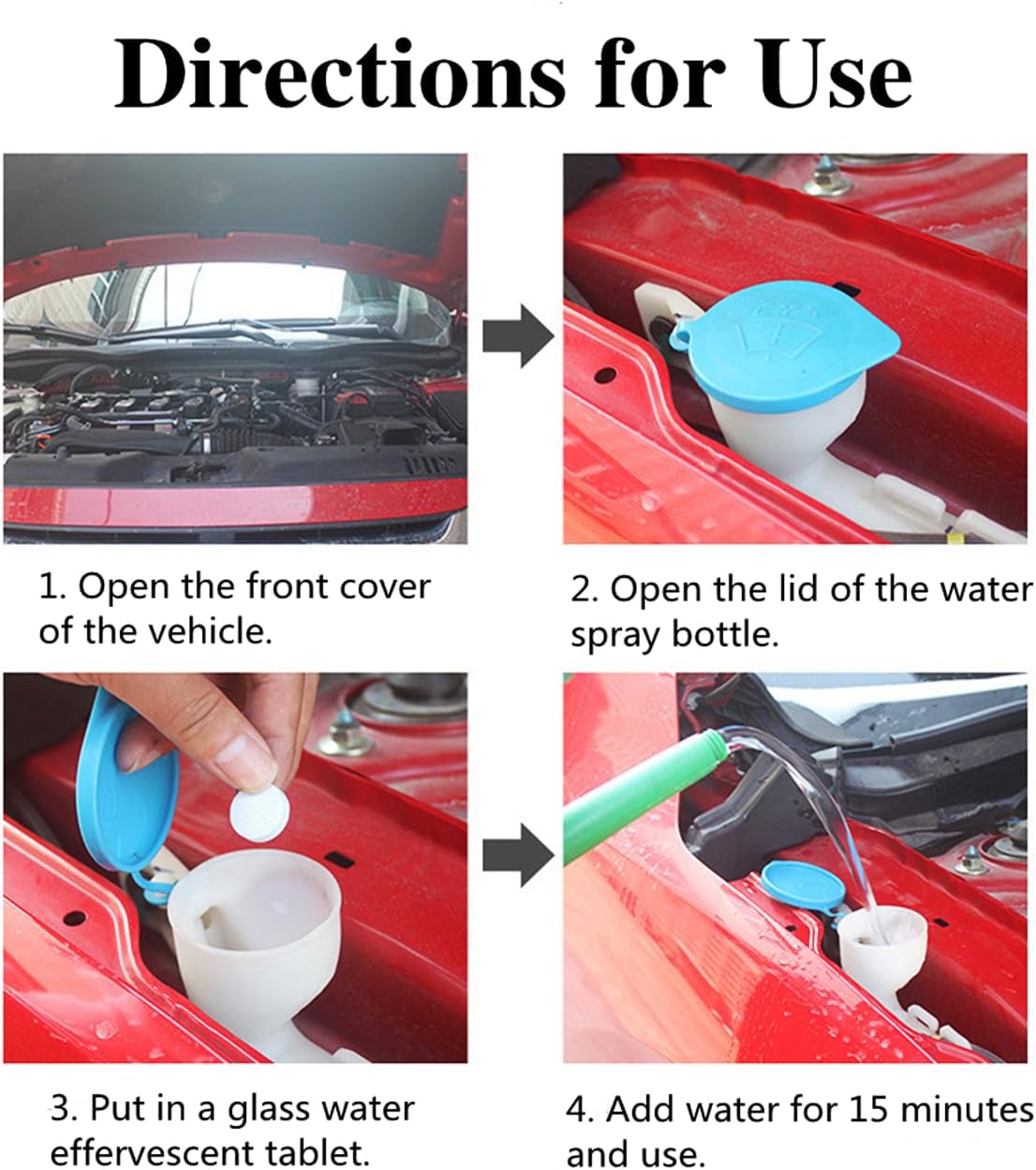 Directions for Use

1. Open the front cover of the vehicle.

2. Open the lid of the water spray bottle.

3. Put in a glass water effervescent tablet.

4. Add water for 15 minutes and use.