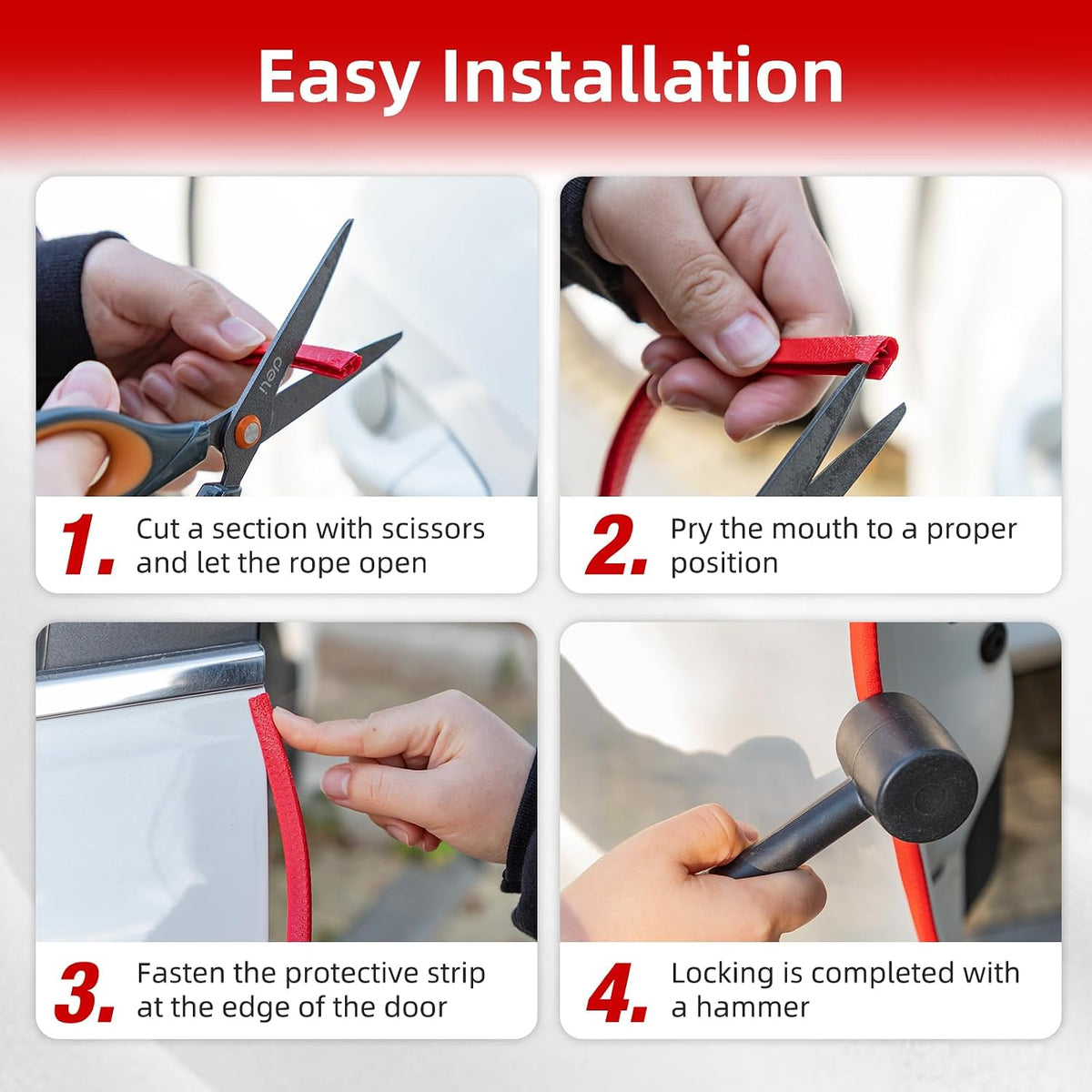 Easy Installation

deli

1. Cut a section with scissors and let the rope open

2. Pry the mouth to a proper position

3. Fasten the protective strip at the edge of the door

4. Locking is completed with a hammer