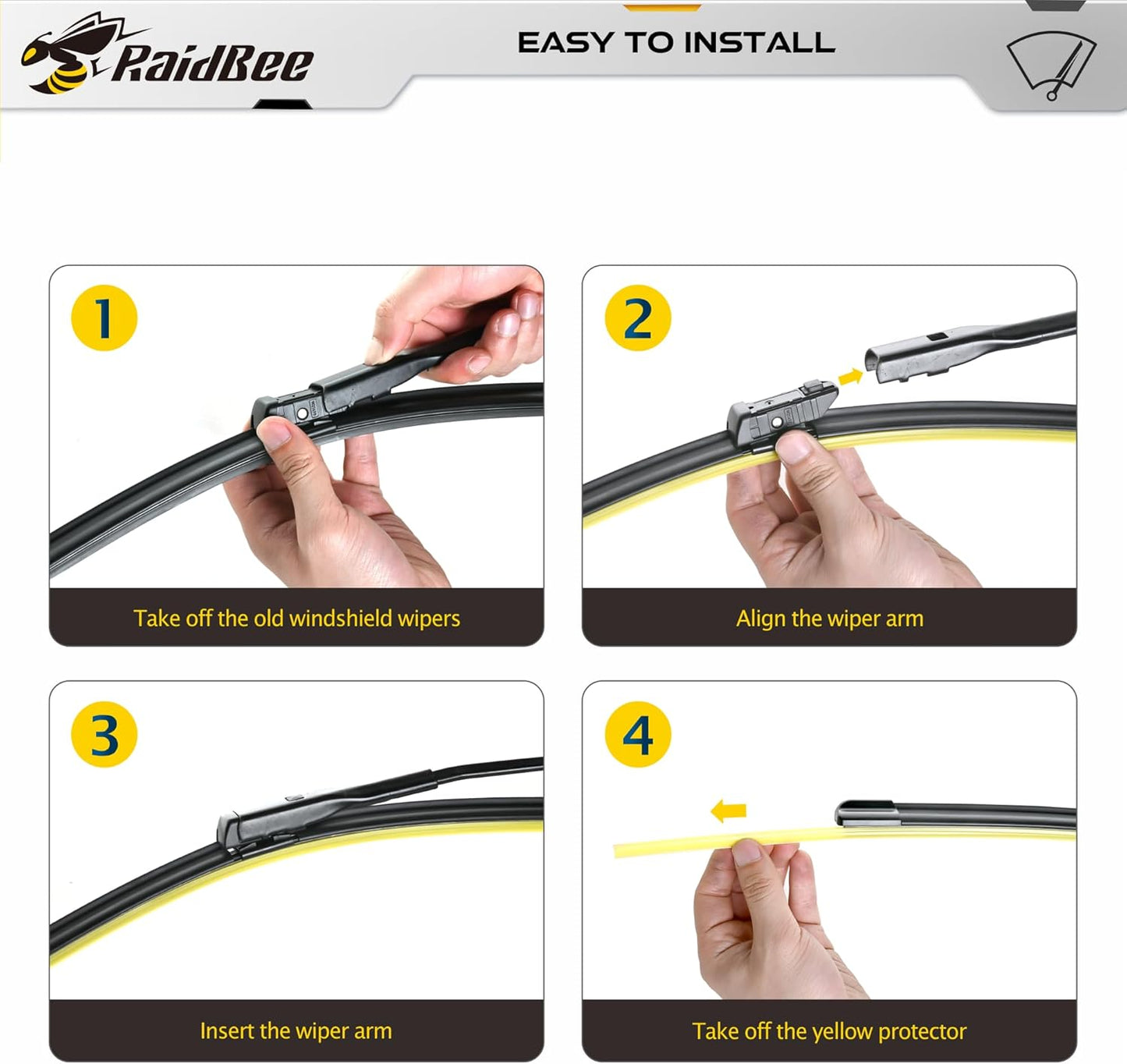 RaidBee

EASY TO INSTALL

1

Take off the old windshield wipers

2

Align the wiper arm

3

Insert the wiper arm

4

Take off the yellow protector