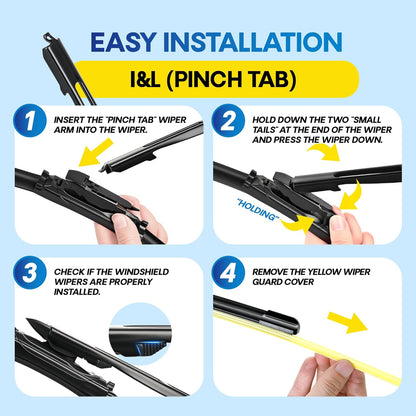 EASY INSTALLATION

I&L (PINCH TAB)

1

INSERT THE "PINCH TAB" WIPER ARM INTO THE WIPER.

2

HOLD DOWN THE TWO "SMALL TAILS" AT THE END OF THE WIPER AND PRESS THE WIPER DOWN.

"HOLDING"

3

CHECK IF THE WINDSHIELD WIPERS ARE PROPERLY INSTALLED.

4

REMOVE THE YELLOW WIPER GUARD COVER