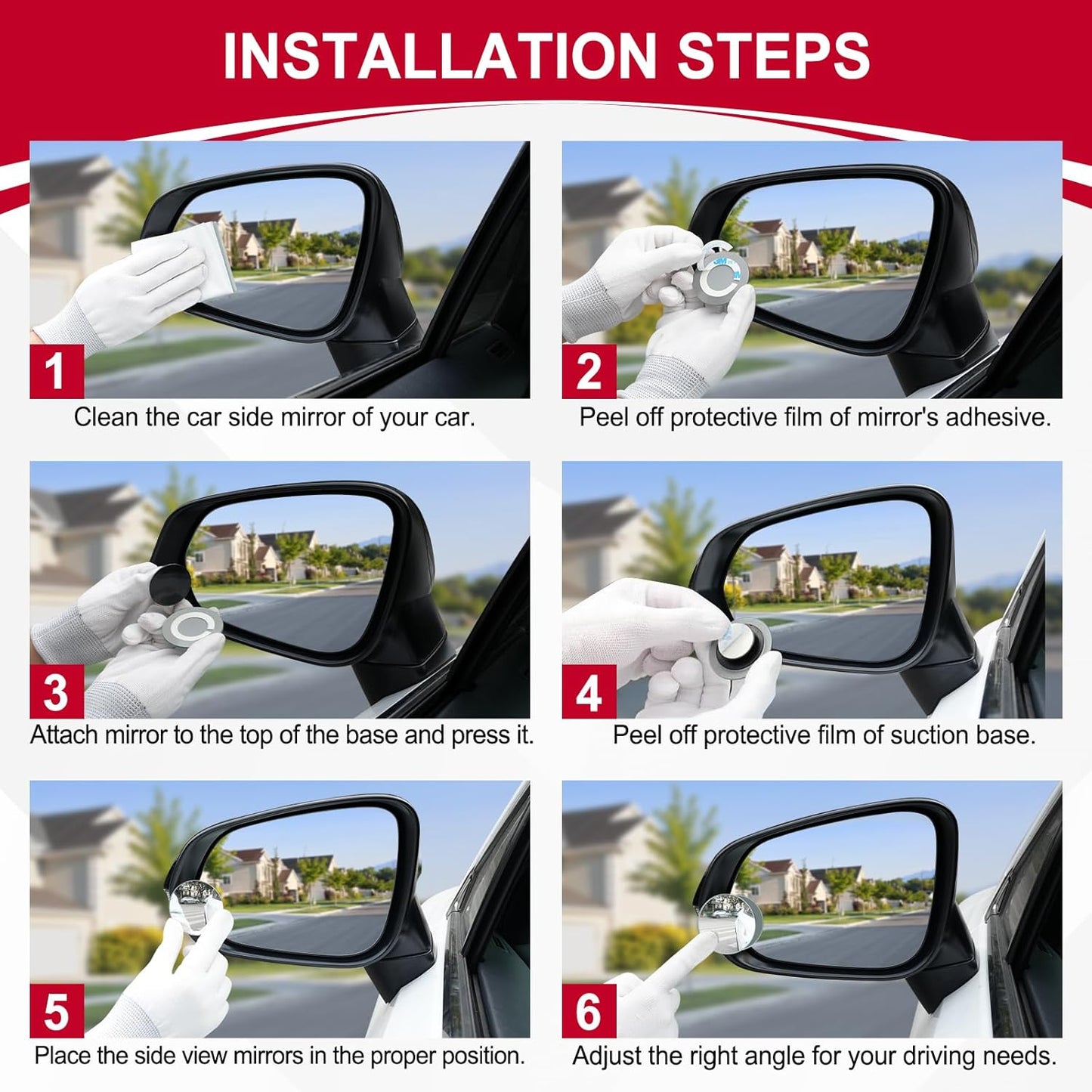 INSTALLATION STEPS

1
Clean the car side mirror of your car.

2
Peel off protective film of mirror's adhesive.

3
Attach mirror to the top of the base and press it.

4
Peel off protective film of suction base.

5
Place the side view mirrors in the proper position.

6
Adjust the right angle for your driving needs.