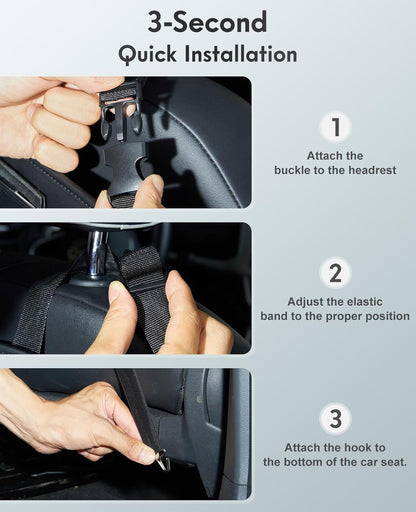 3-Second
Quick Installation

1
Attach the buckle to the headrest

2
Adjust the elastic band to the proper position

3
Attach the hook to the bottom of the car seat.