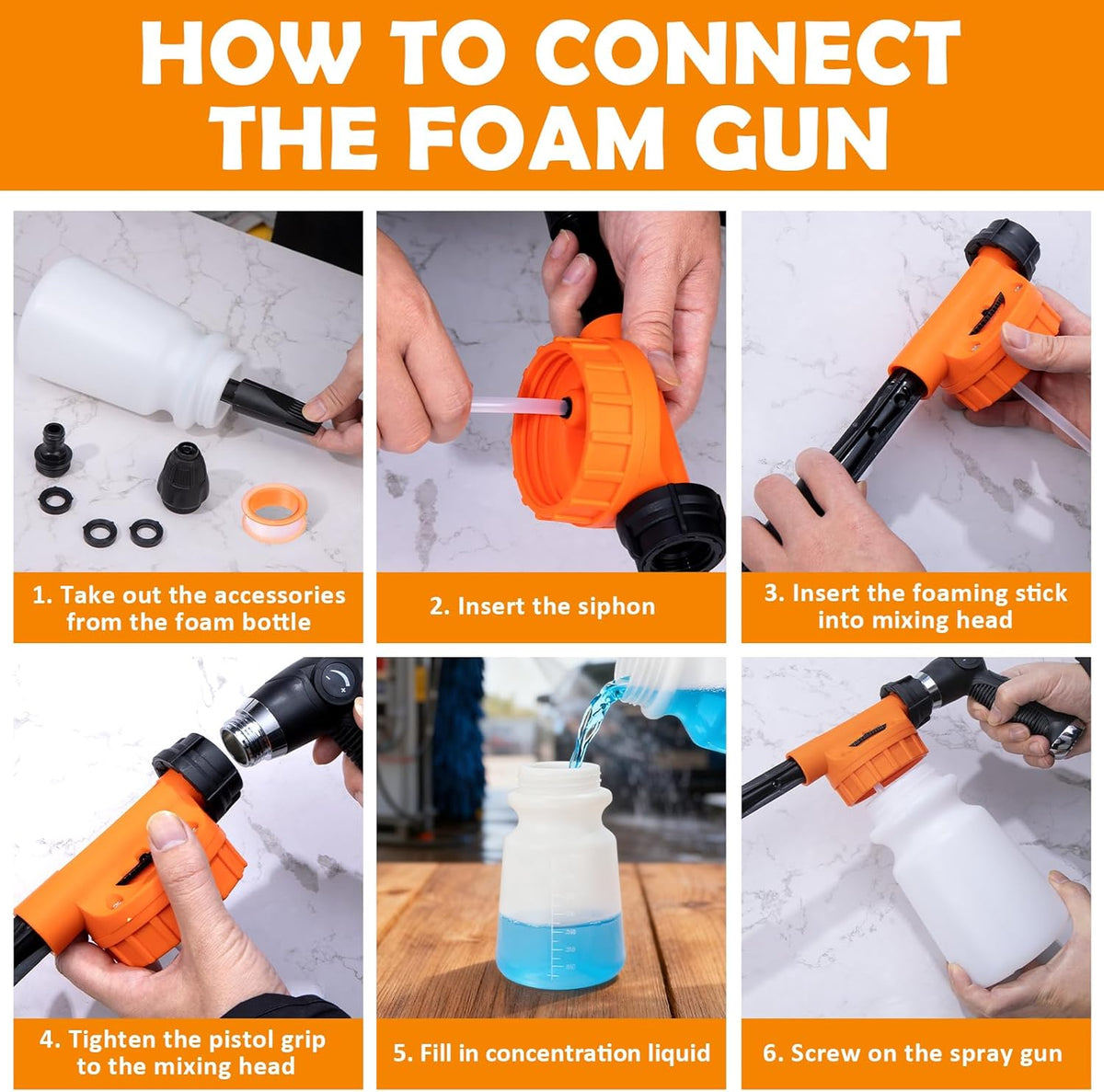 HOW TO CONNECT THE FOAM GUN

1. Take out the accessories from the foam bottle

2. Insert the siphon

3. Insert the foaming stick into mixing head

4. Tighten the pistol grip to the mixing head

5. Fill in concentration liquid

6. Screw on the spray gun