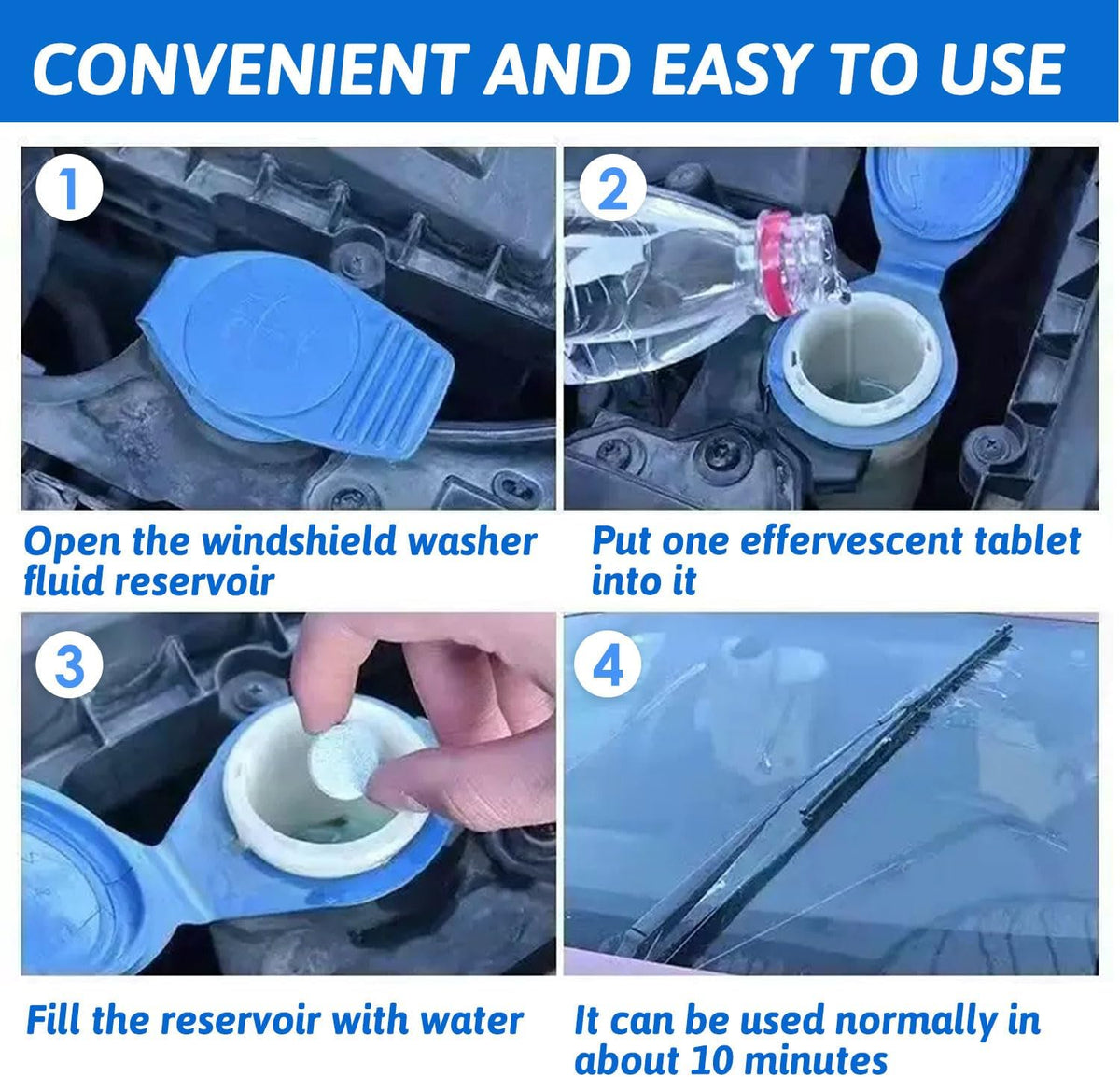 CONVENIENT AND EASY TO USE

1

Open the windshield washer fluid reservoir

2

Put one effervescent tablet into it

3

Fill the reservoir with water

4

It can be used normally in about 10 minutes