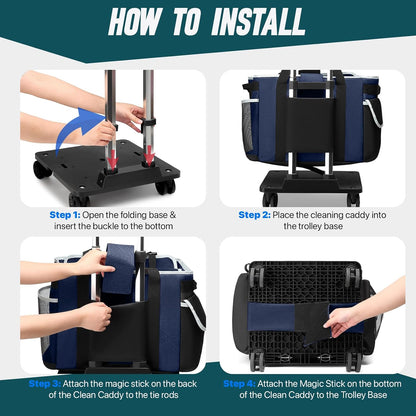 HOW TO INSTALL

Step 1: Open the folding base & insert the buckle to the bottom

Step 2: Place the cleaning caddy into the trolley base

Step 3: Attach the magic stick on the back of the Clean Caddy to the tie rods

Step 4: Attach the Magic Stick on the bottom of the Clean Caddy to the Trolley Base